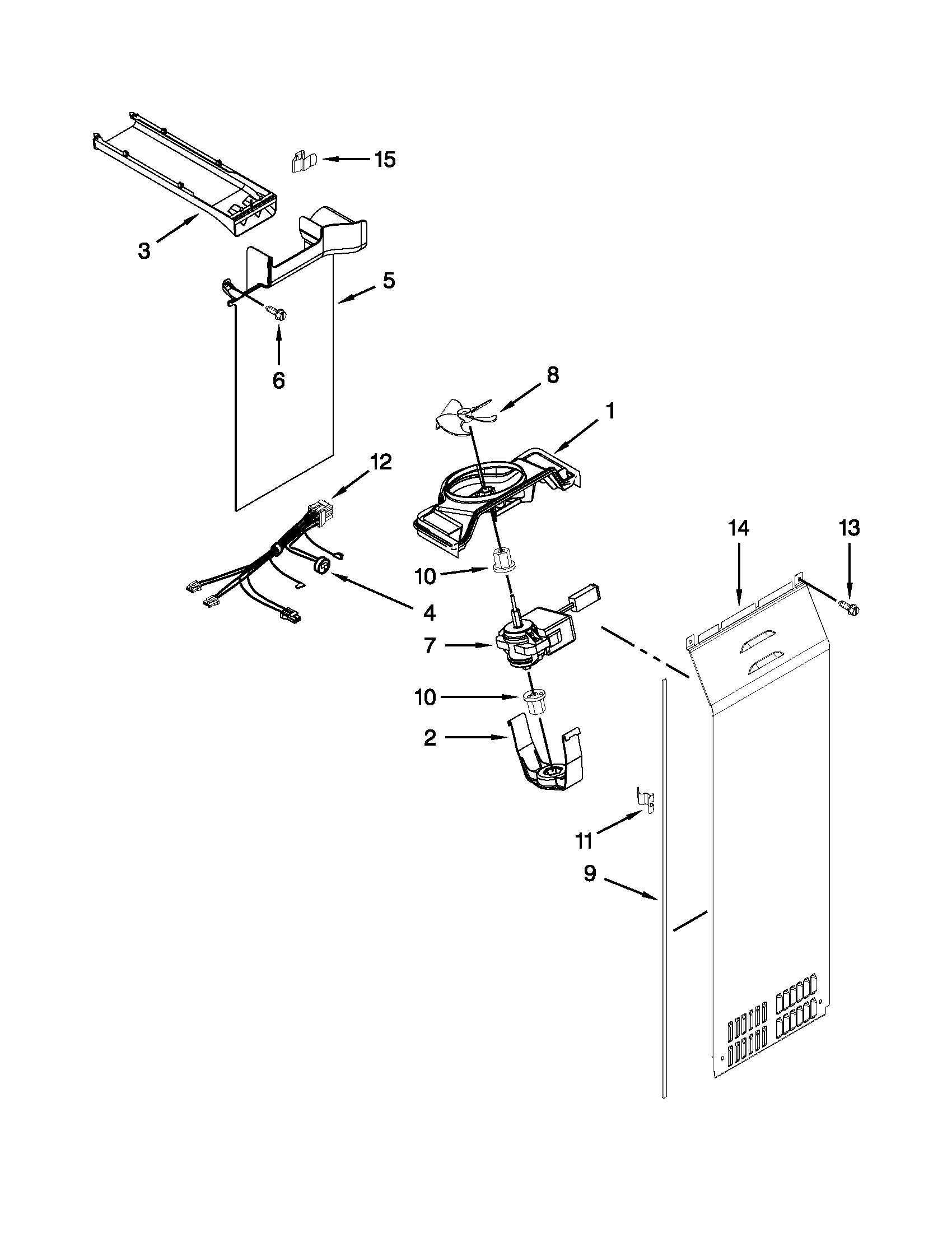 15
3
5
6
8
1
12
14
13
10
4
7
10
2
11
9