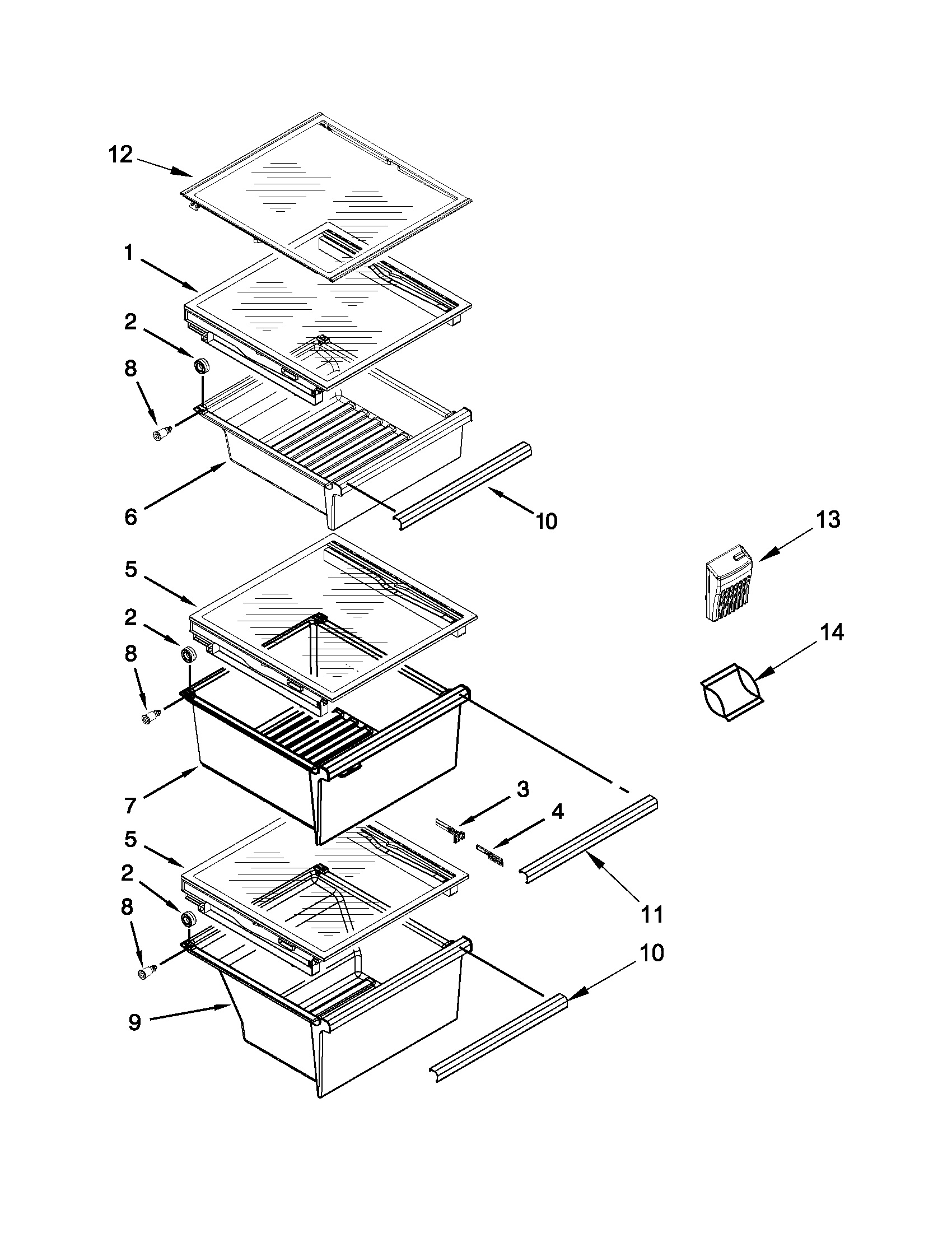 12
1
2
8
6
10
13
5
2
8
14
7
3
4
5
2
8
11
10
9