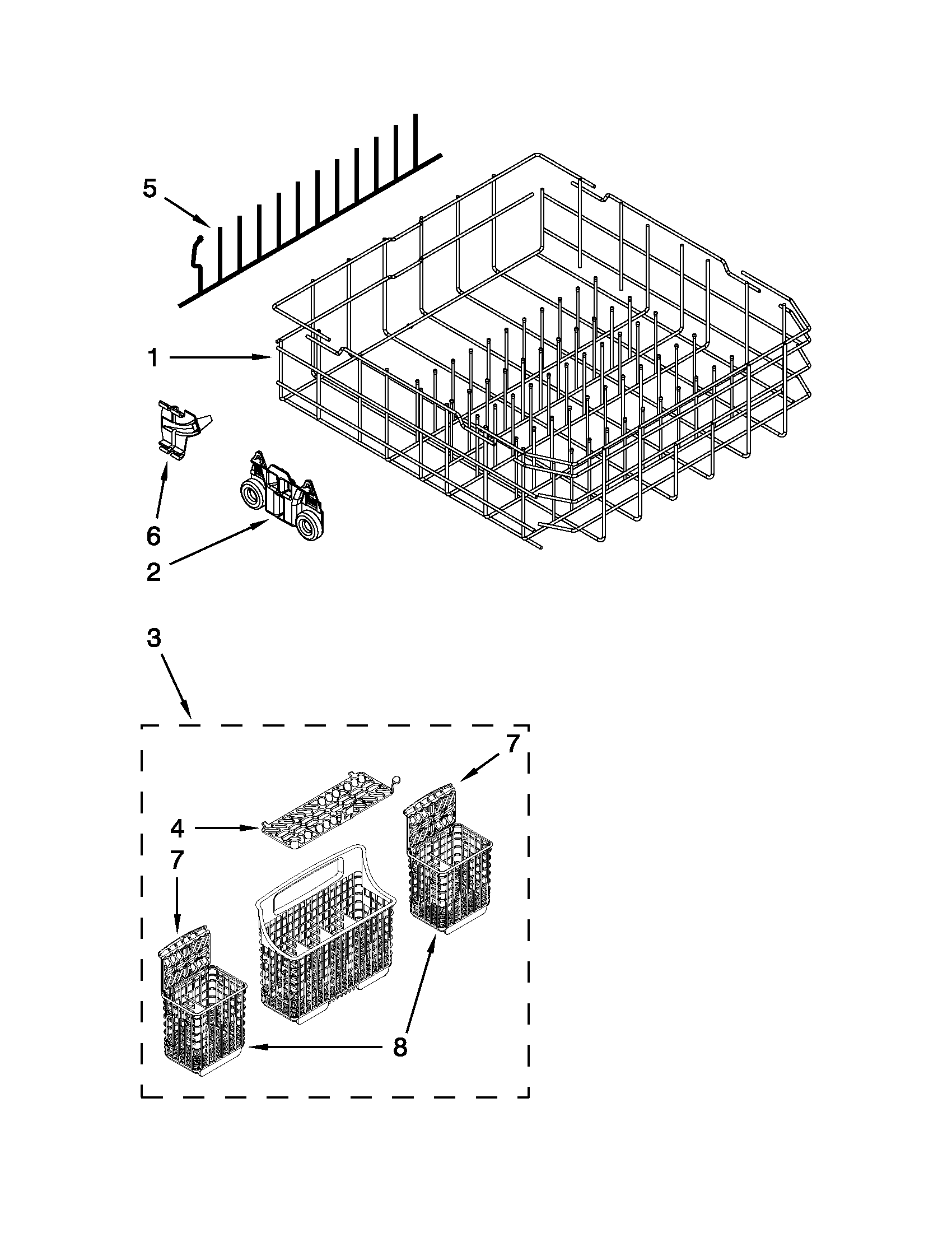 5
1
6
2
3
7
4
7
8