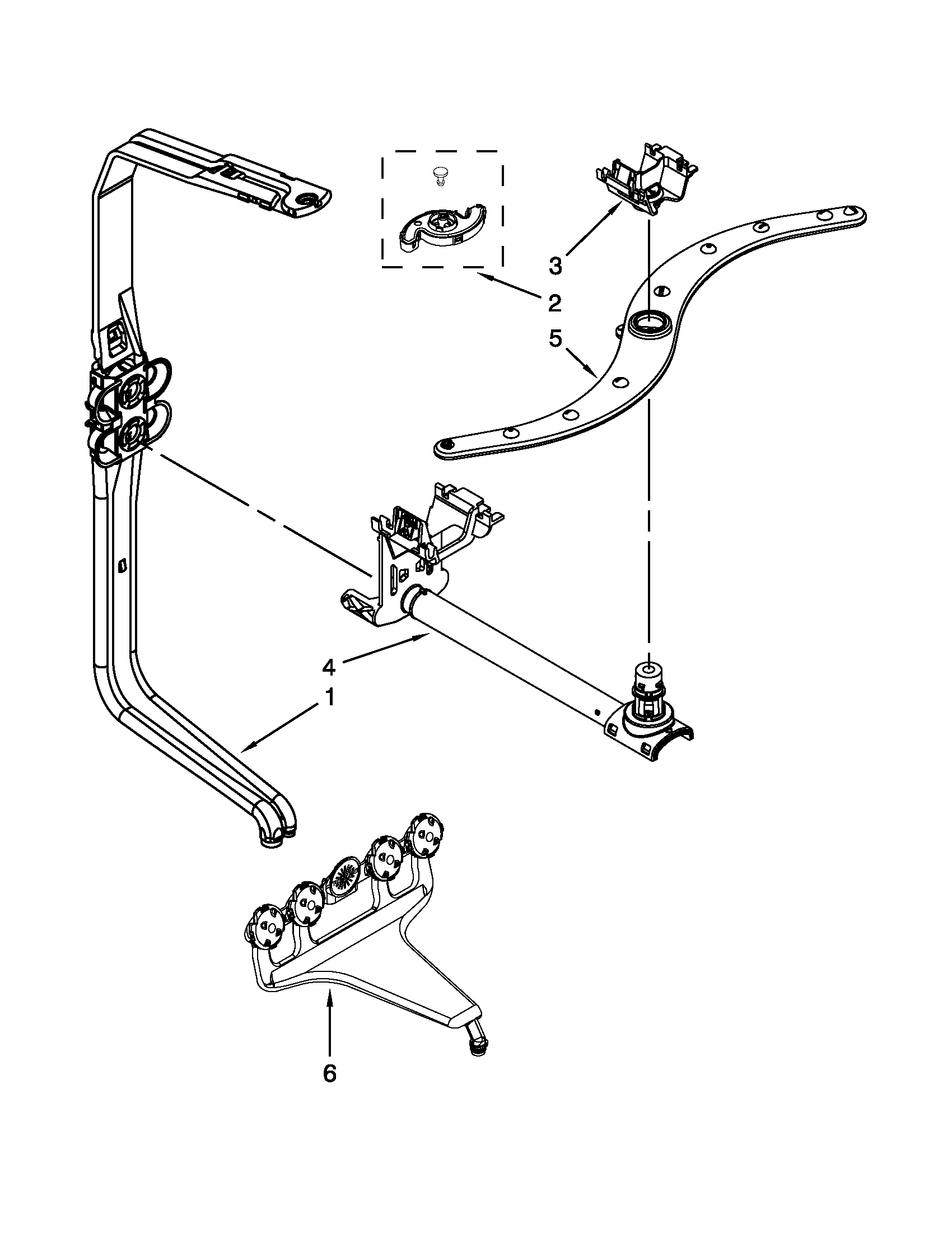 3
2
5
4
1
6