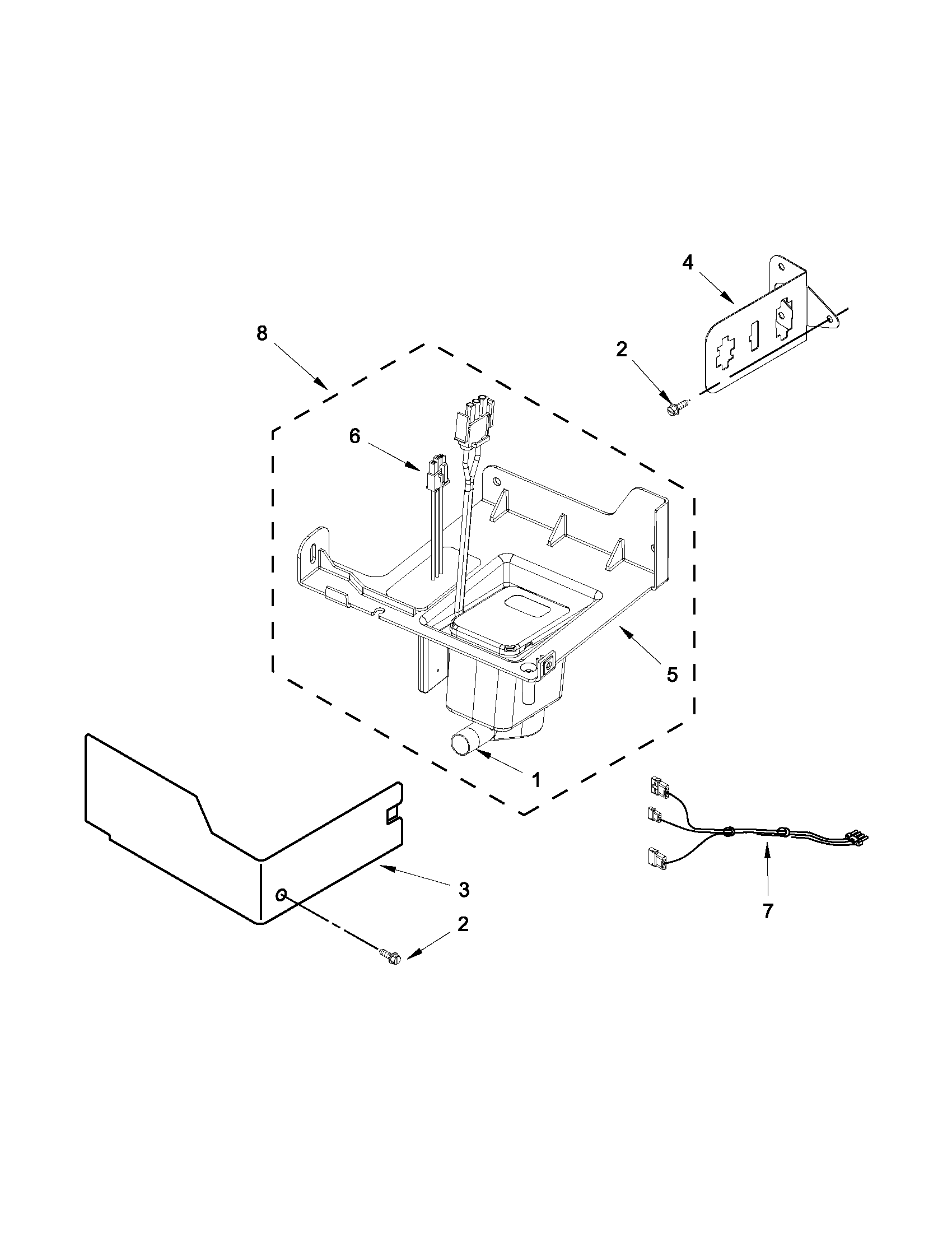 4

8

2

6

5

1

3

2

7