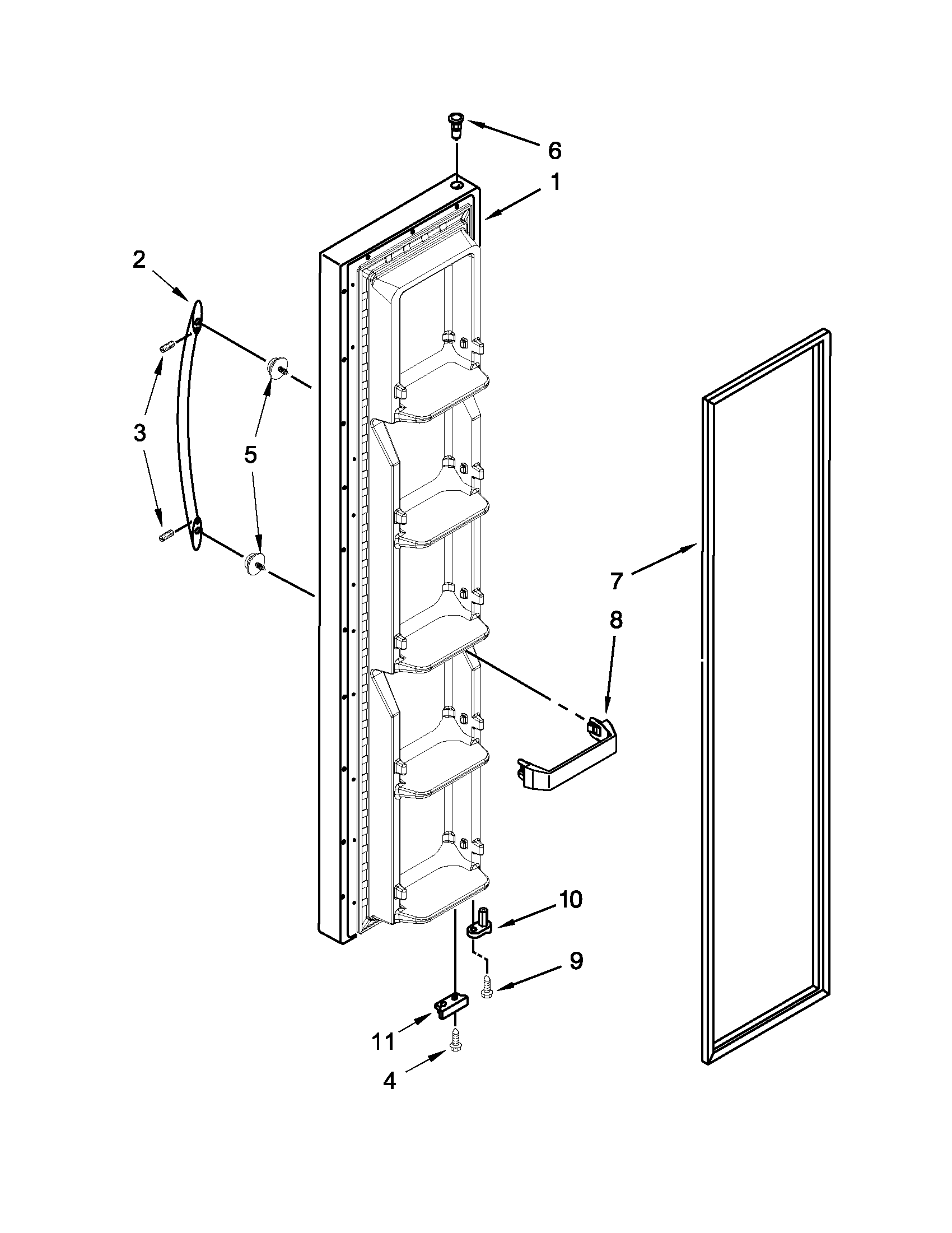 6
1
2
3
5
7
8
10
9
11
4