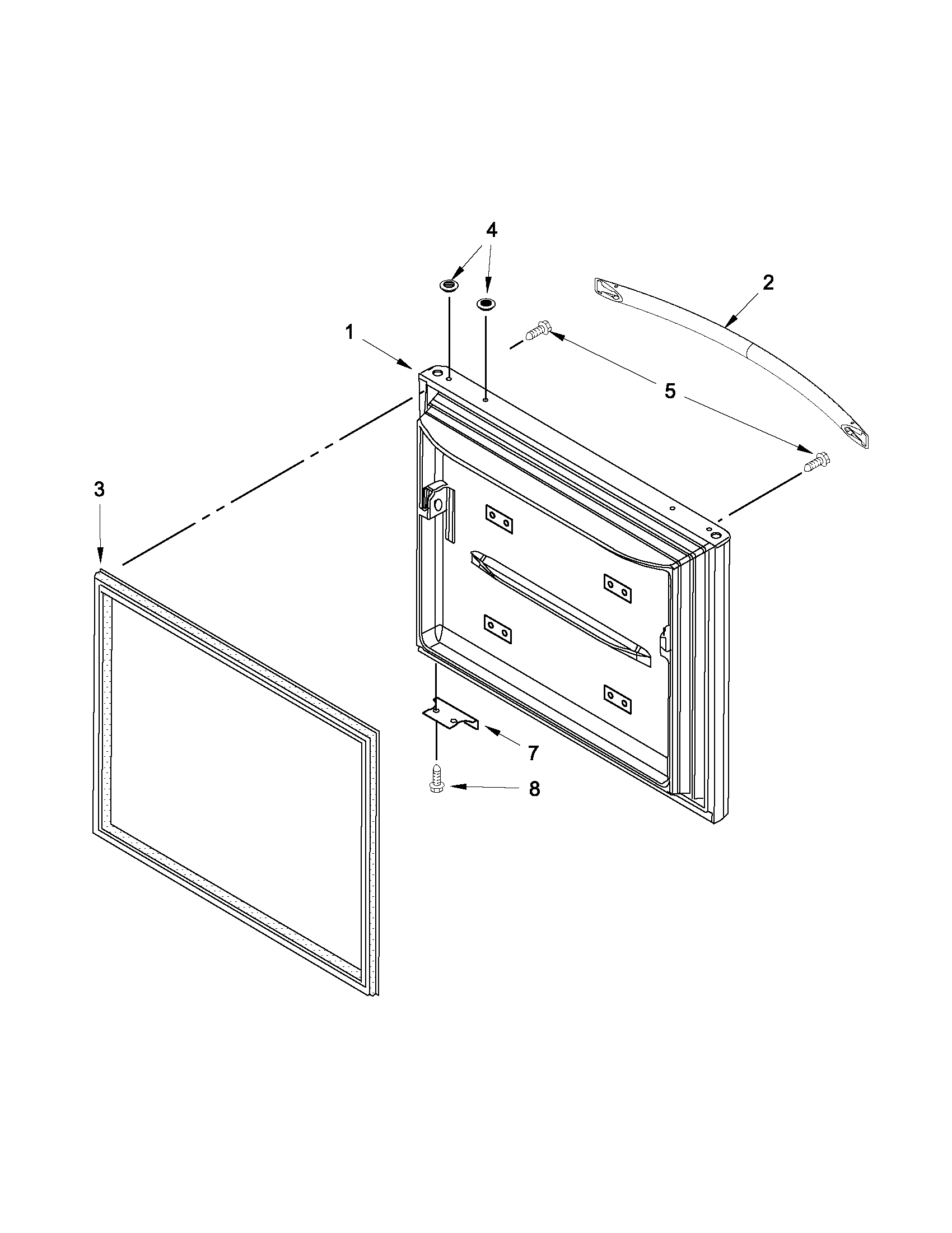 4
2
1
5
3
7
8