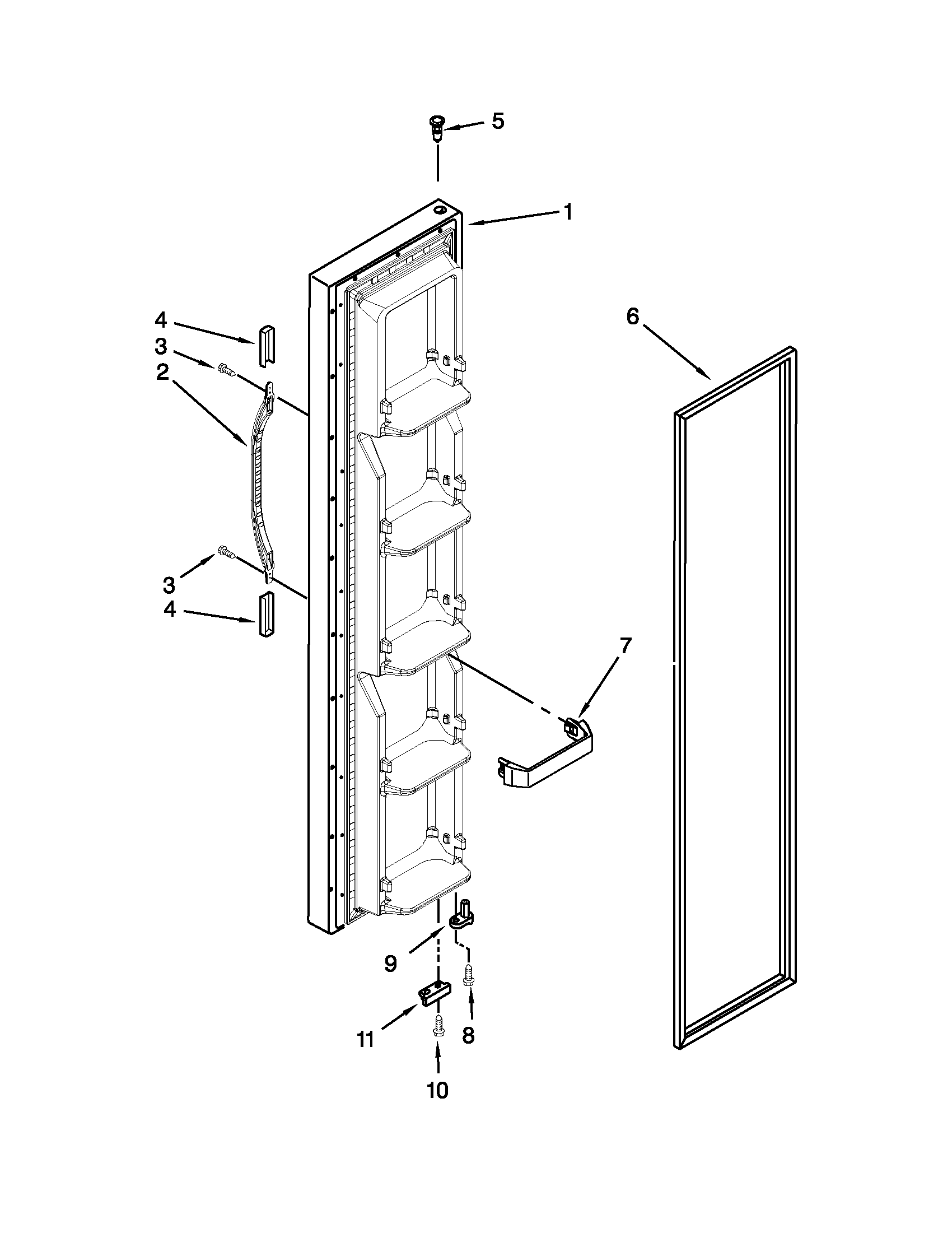 5
1
4
3
2
6
3
4
7
9
11
8
10