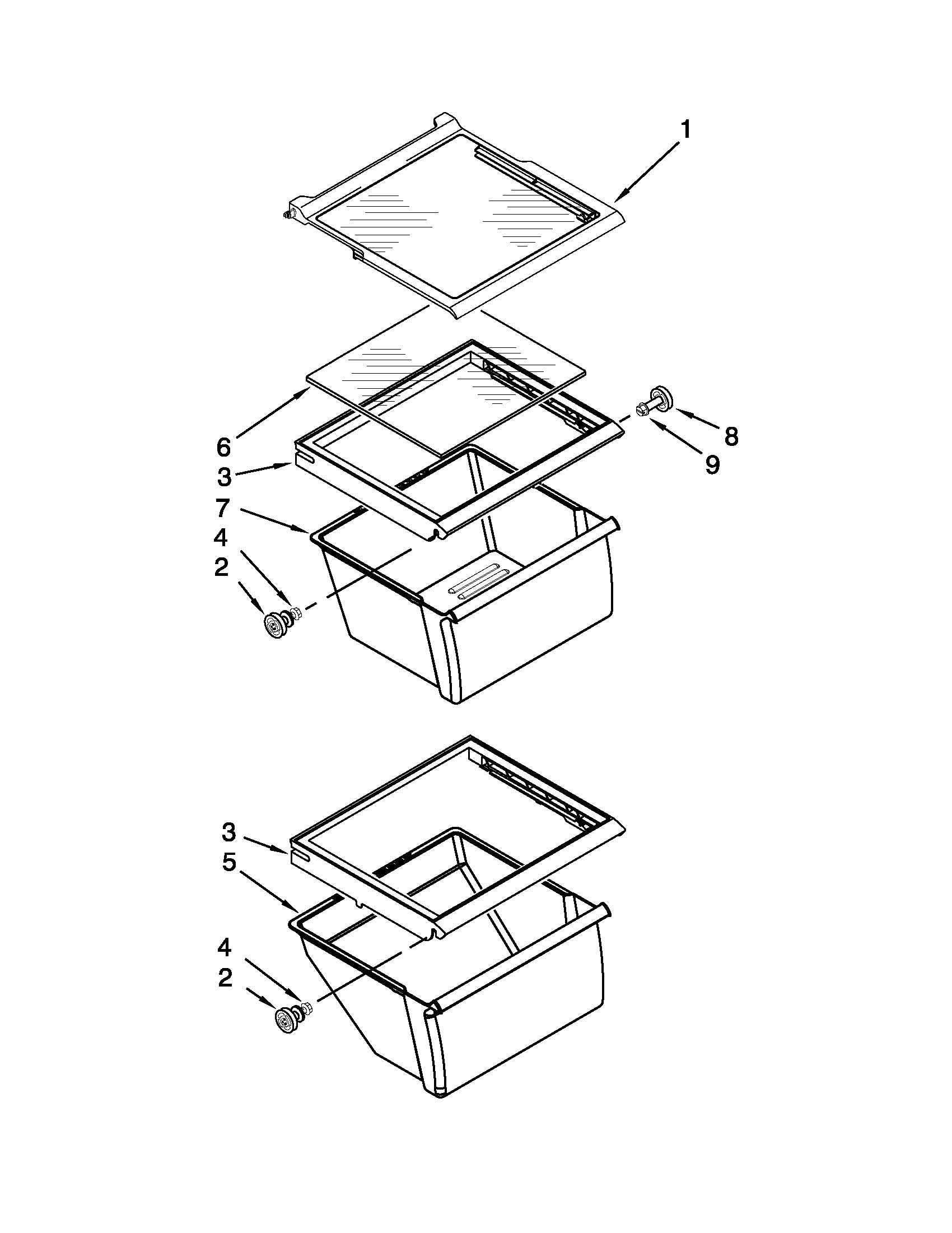 1

6
3
7
4
2

8
9

3
5
4
2