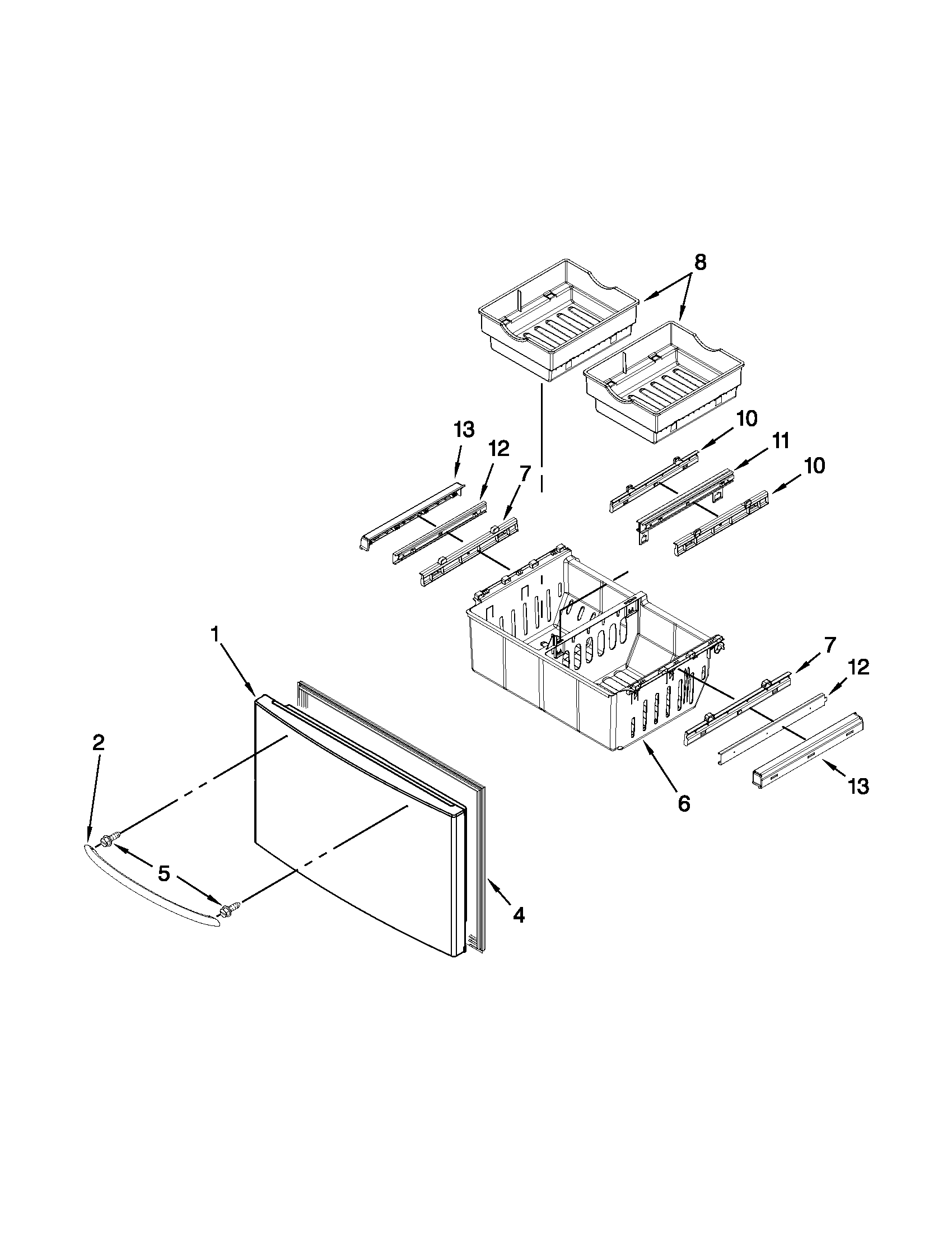 8

13
12
7

10
11
10

1

7
12

2

6
13

5

4