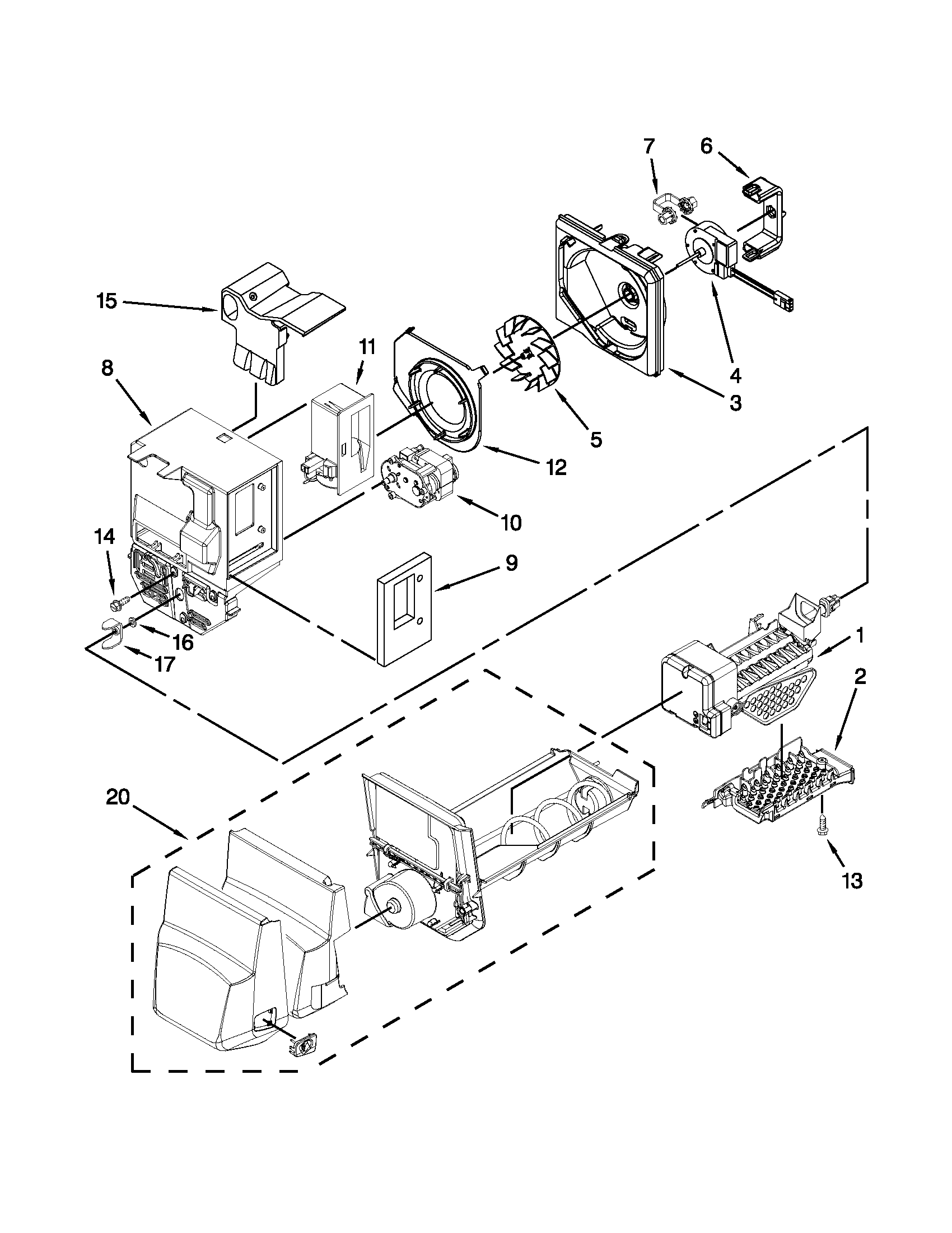 7
6
15
11
8
4
3
5
12
10
14
9
16
17
1
2
20
13