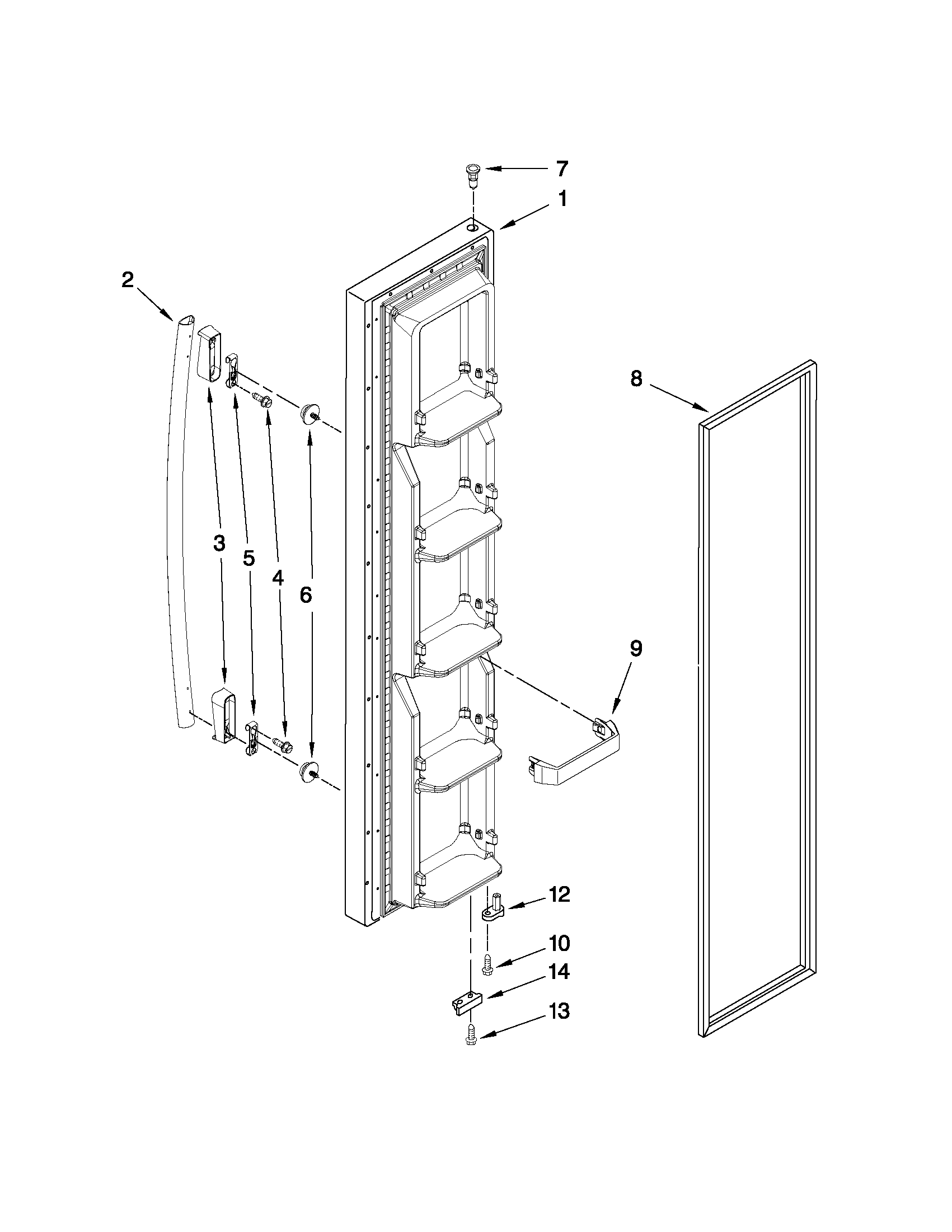 7
1
2
8
3
5
4
6
9
12
10
14
13