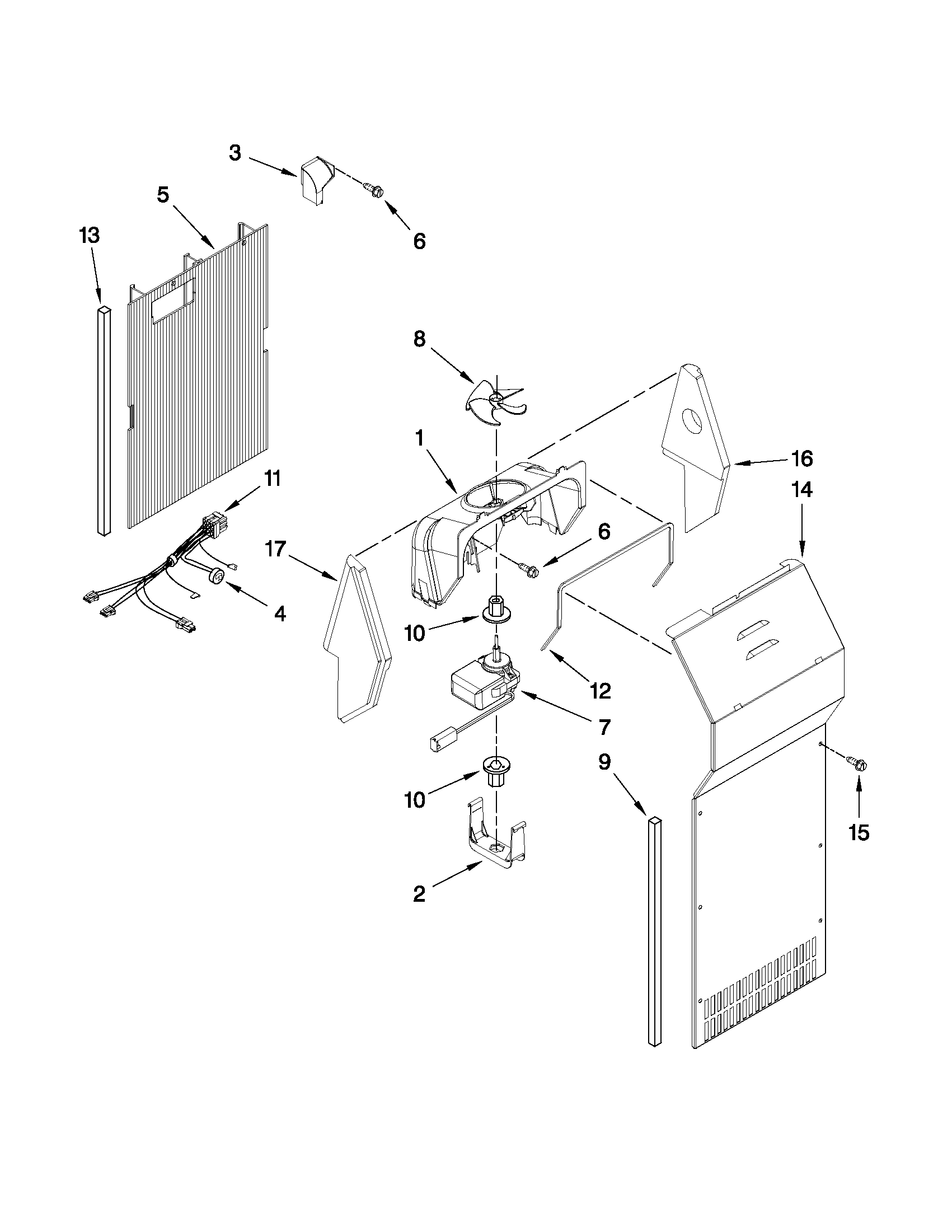 3

5

6

13

8

1

16

14

11

6

17

4

10

12

7

9

10

15

2