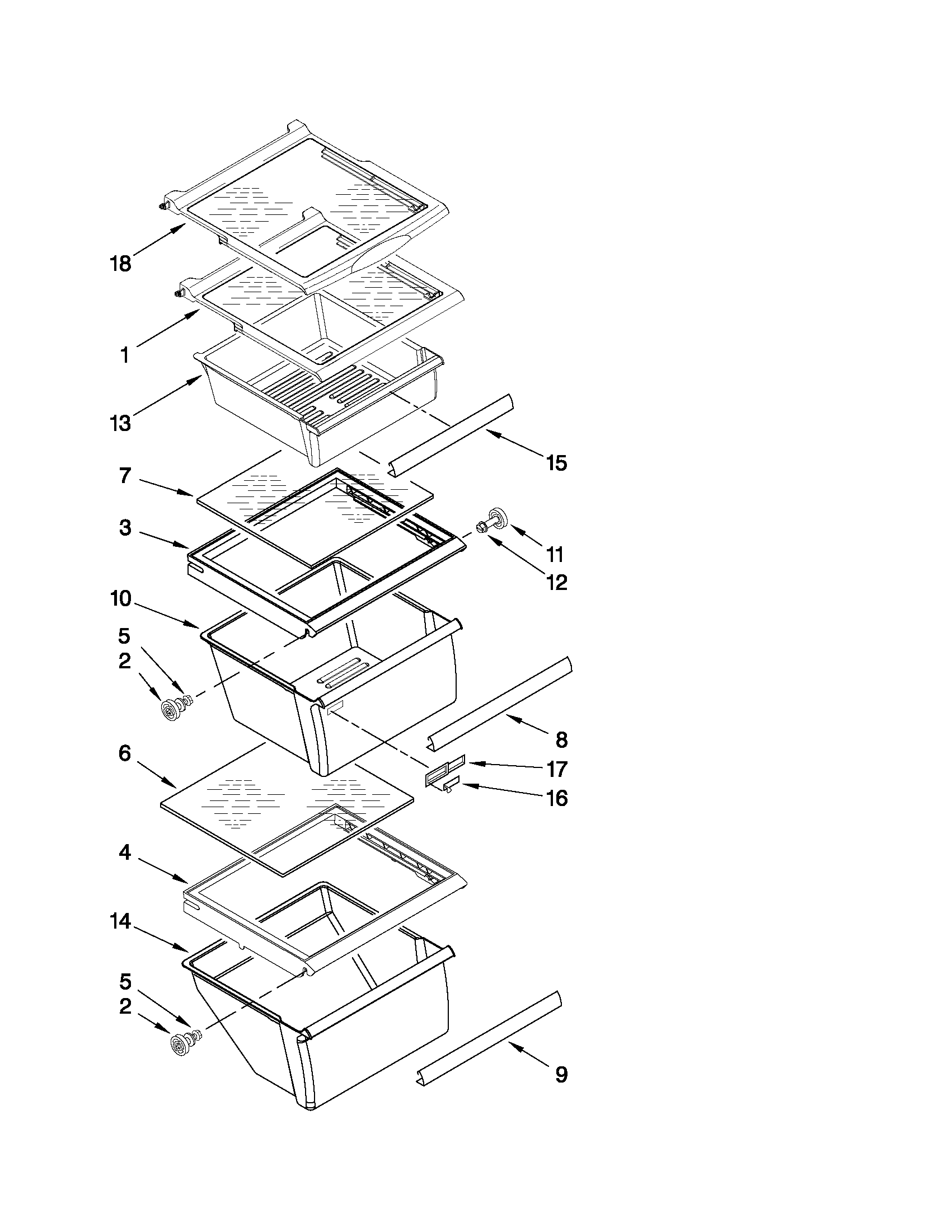 18
1
13
15
7
3
11
12
10
5
2
8
17
16
6
4
14
5
2
9