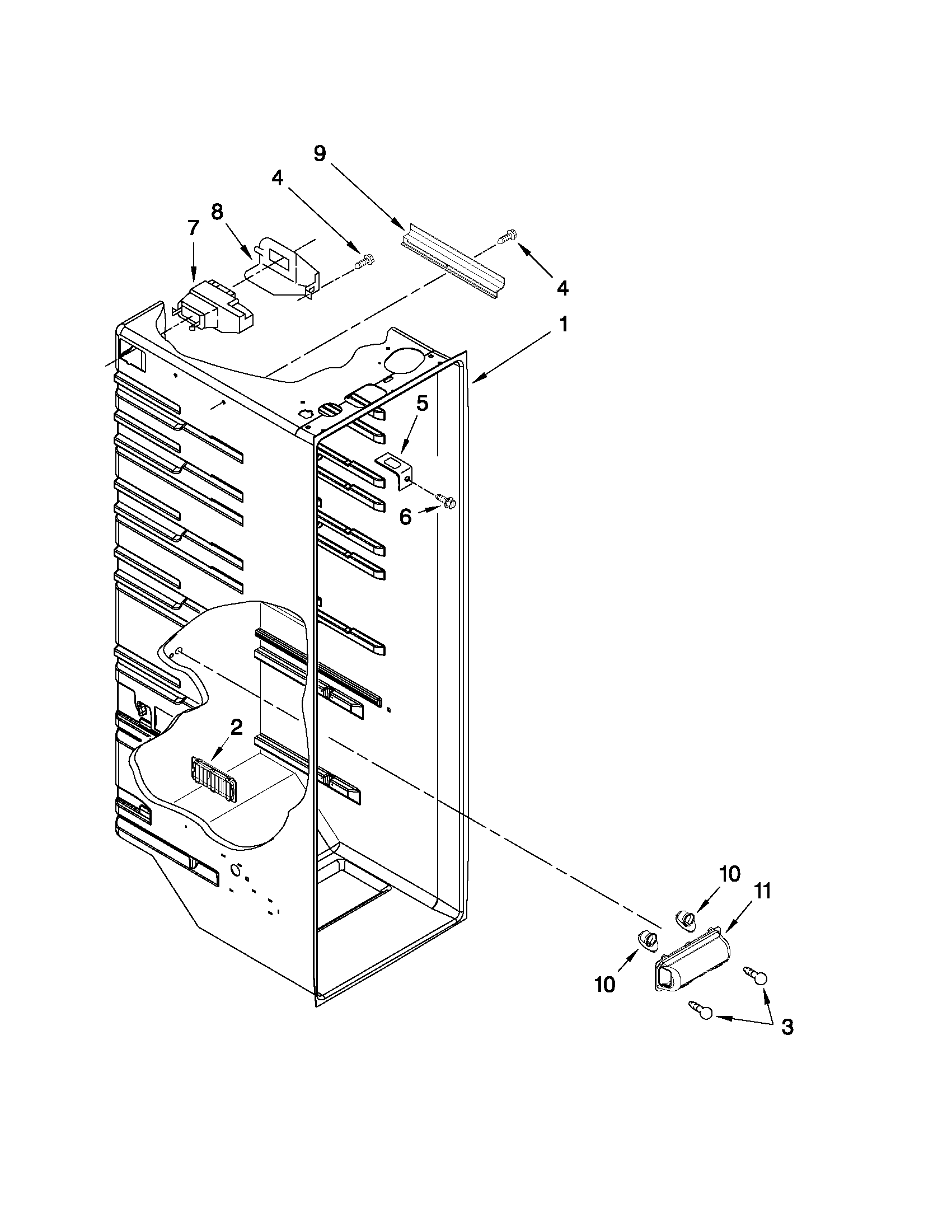 9
4
8
7
4
1
5
6
2
10
11
10
3