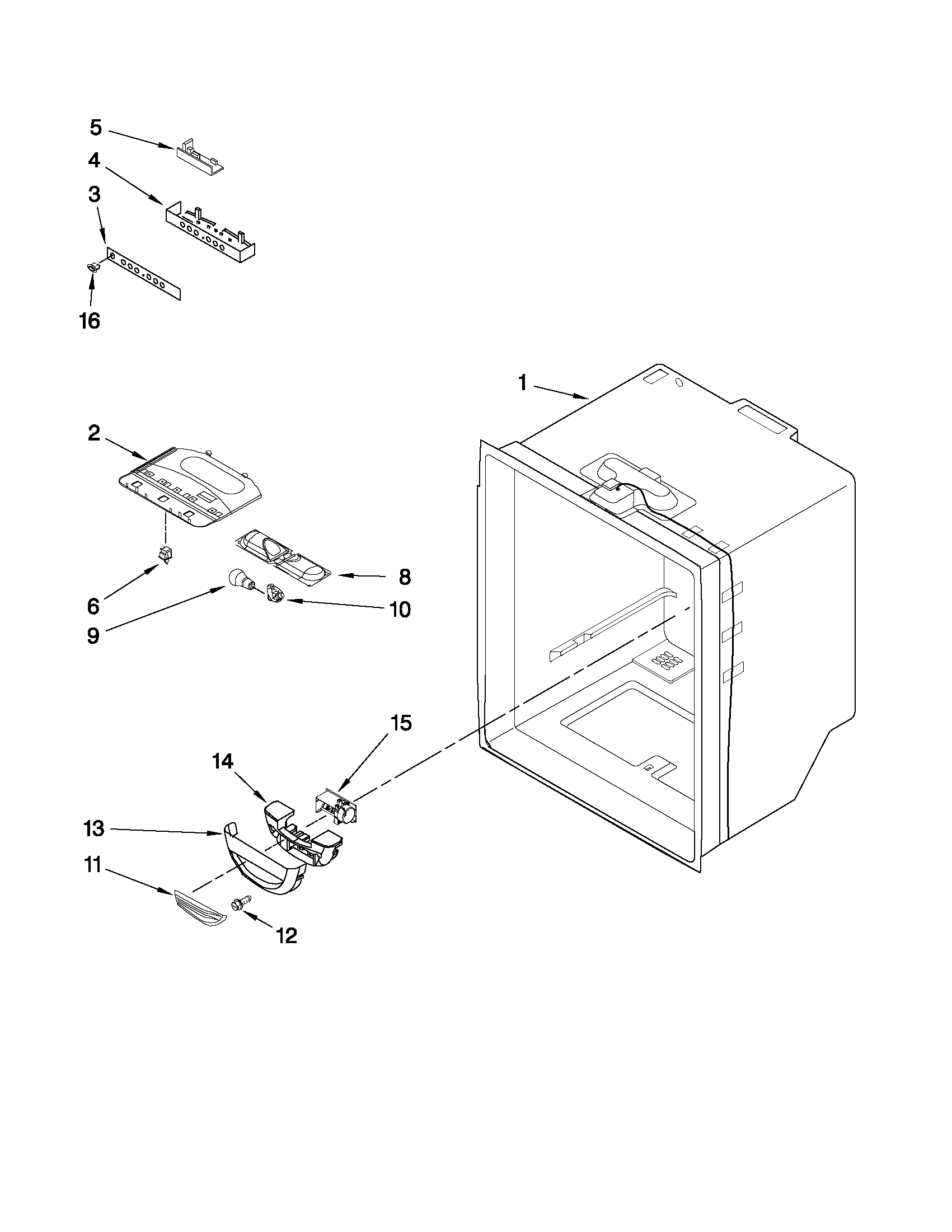 5
4
3
16
1
2
8
6
10
9
15
14
13
11
12