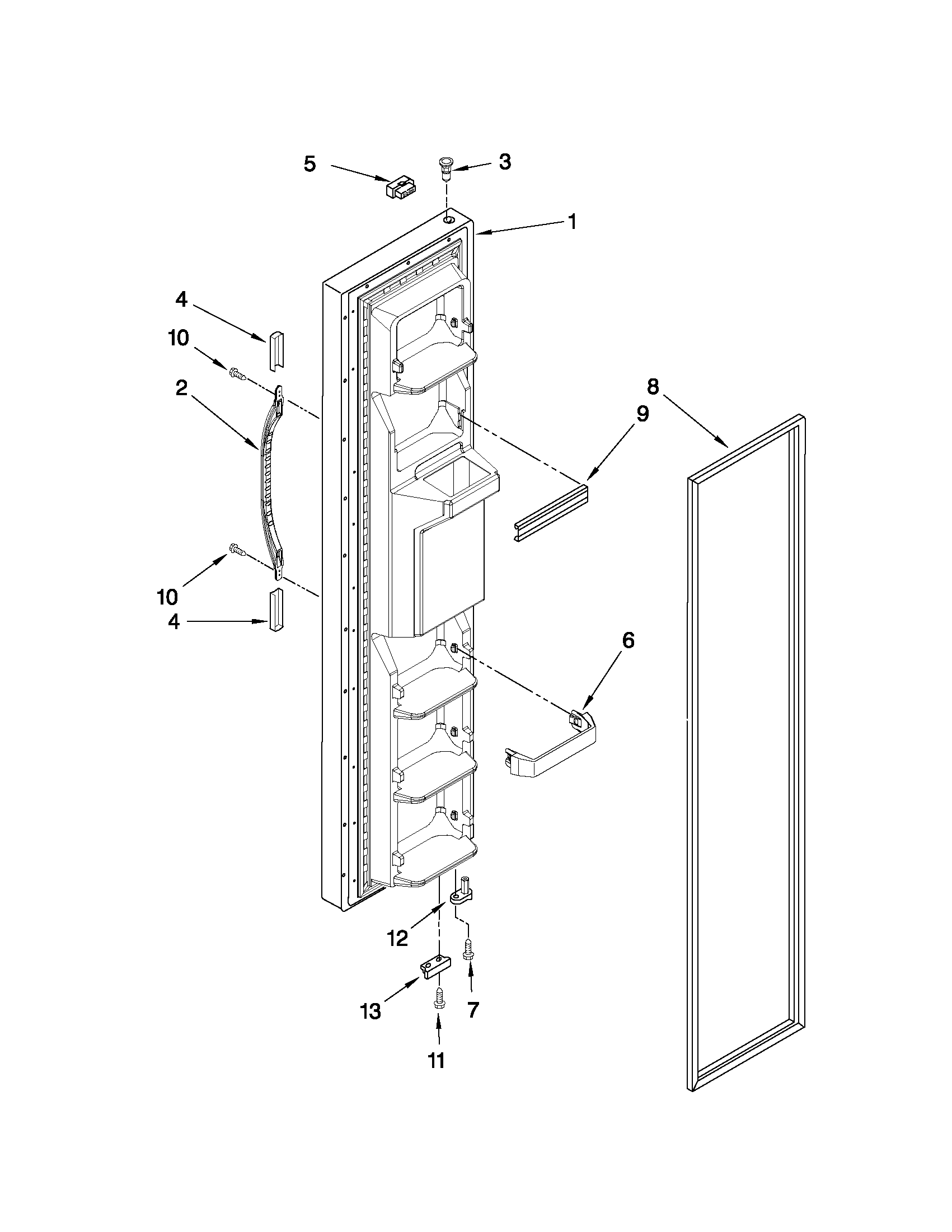 5
3
1
4
10
2
8
9
10
4
6
12
13
7
11