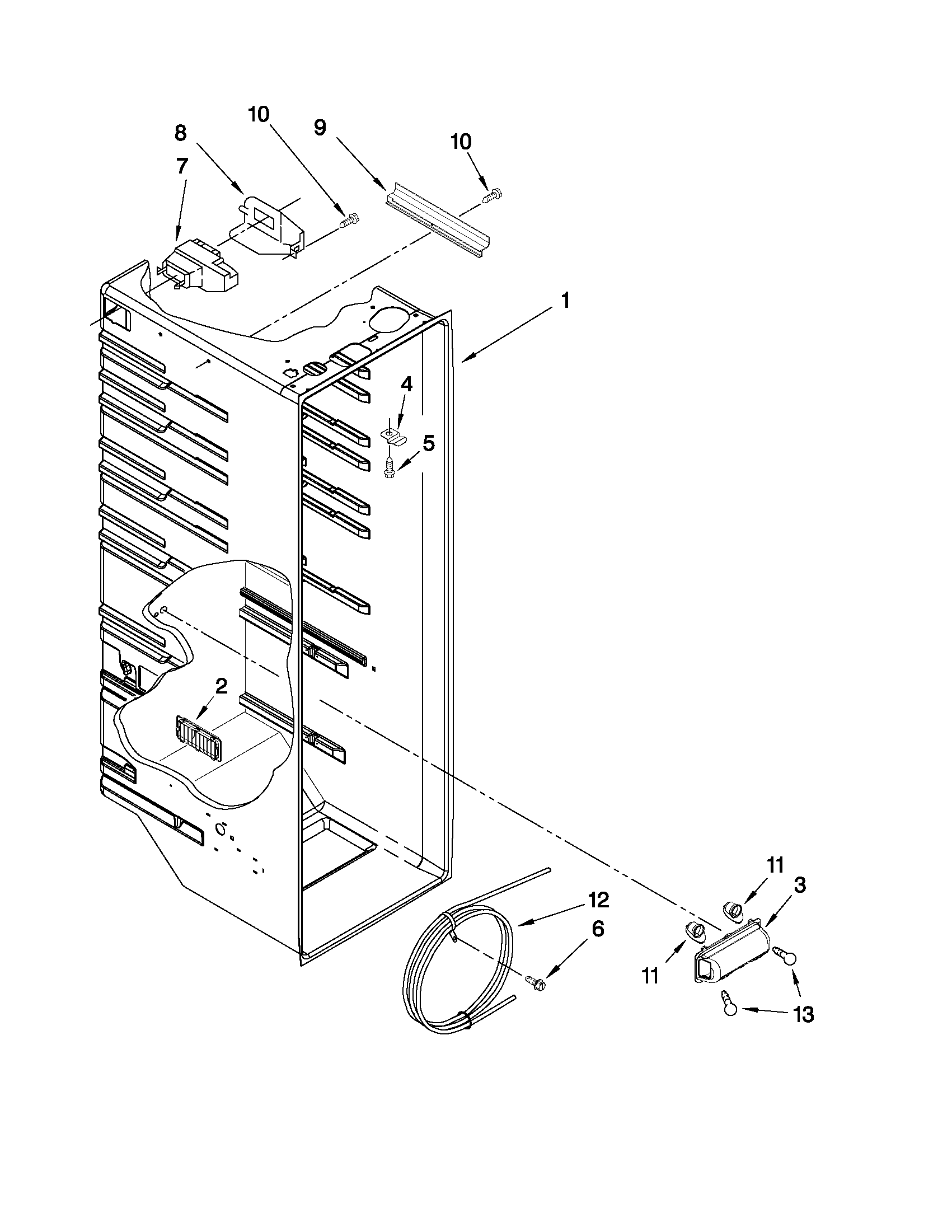 10
9
10
8
7
1
4
5
2
11
3
12
6
11
13