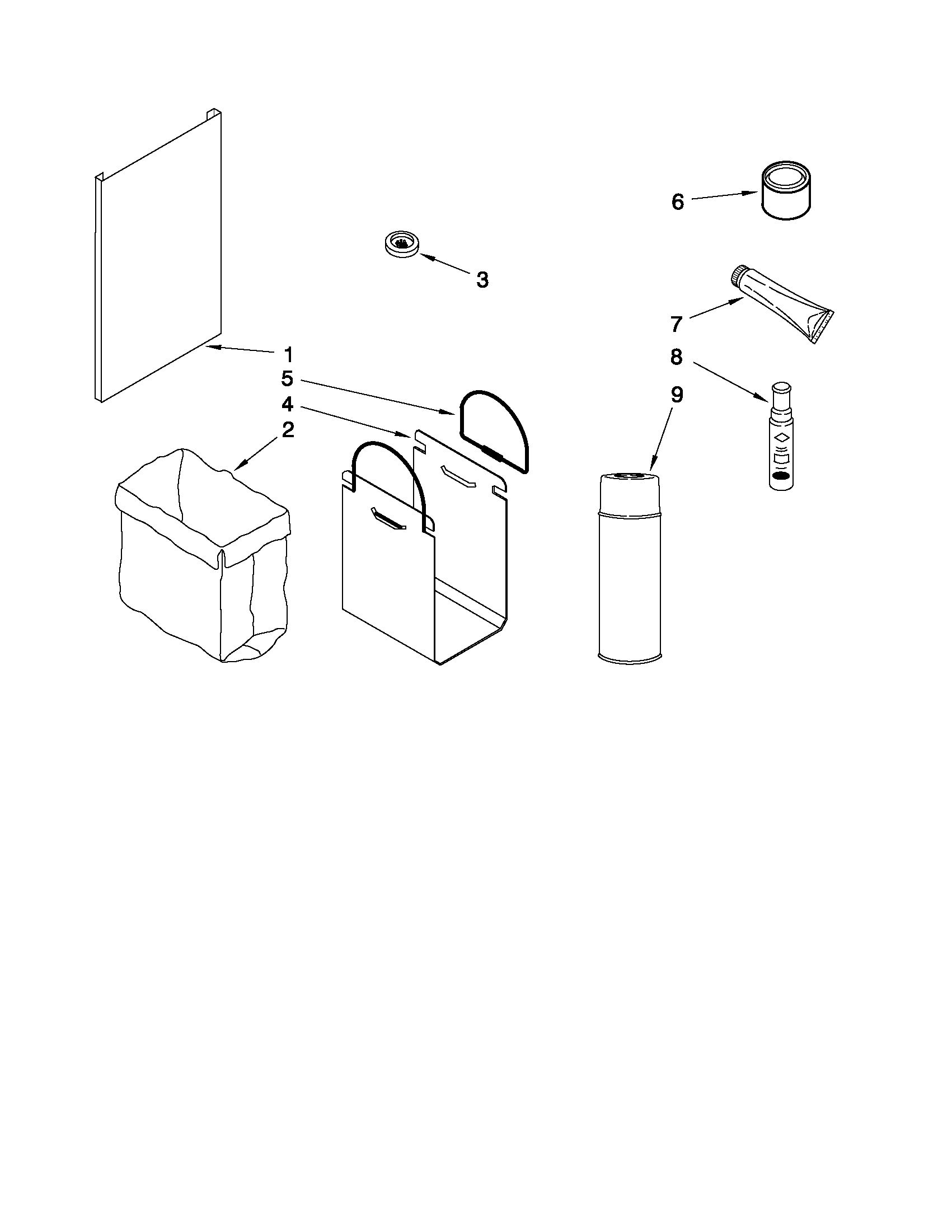 6
3
7
1
8
5
9
4
2