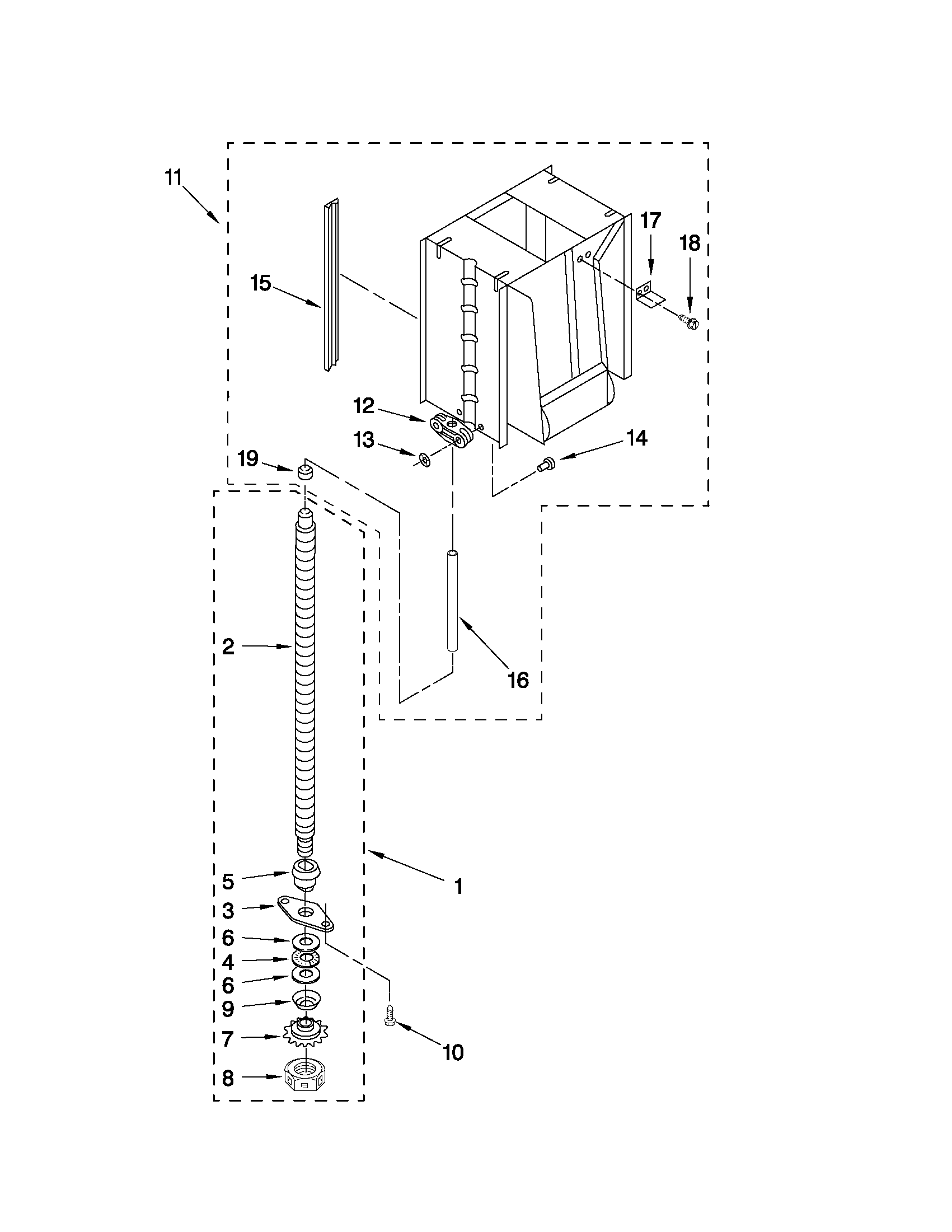 11
17
18
15
12
13
14
19
2
16
5
1
3
6
4
6
9
7
10
8