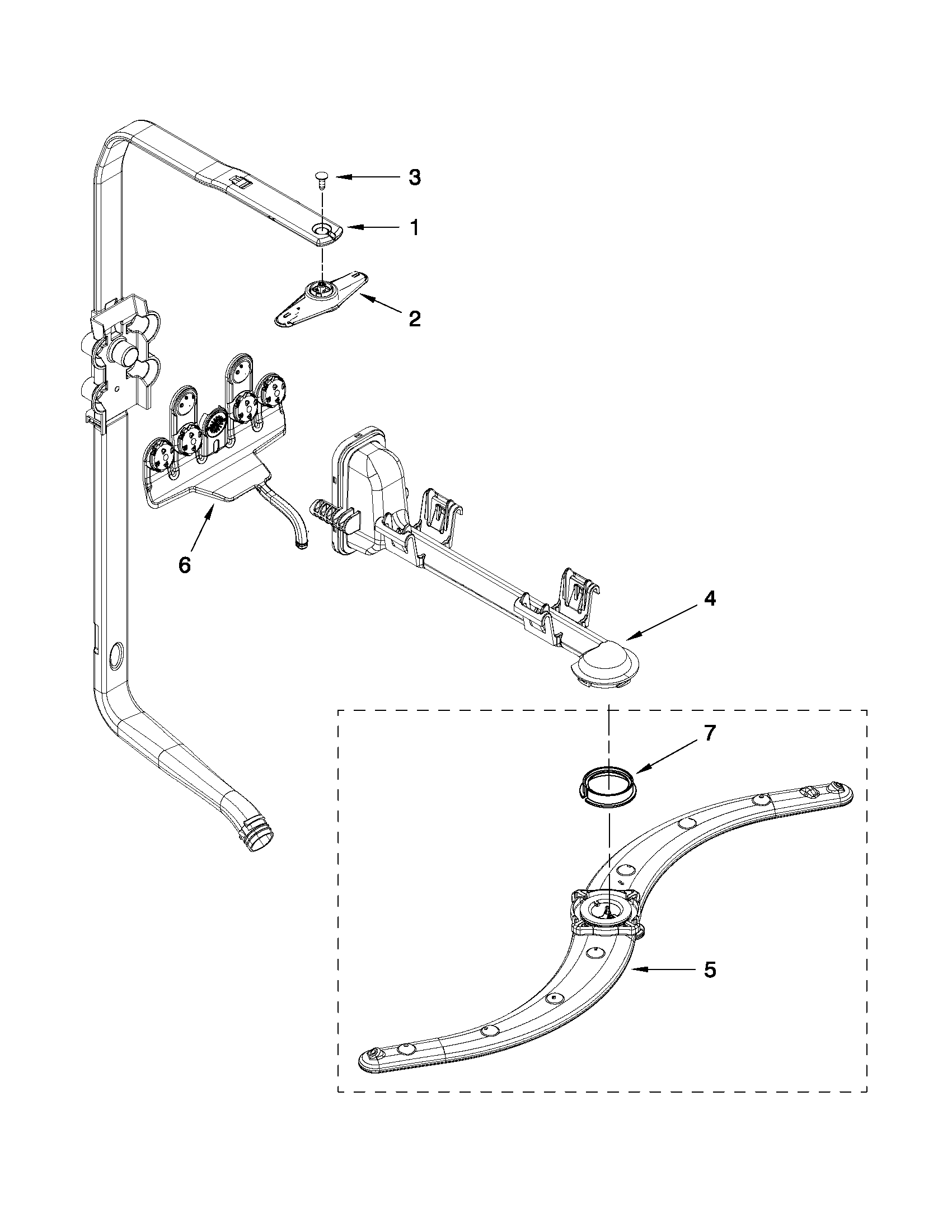 3
1
2
6
4
7
5