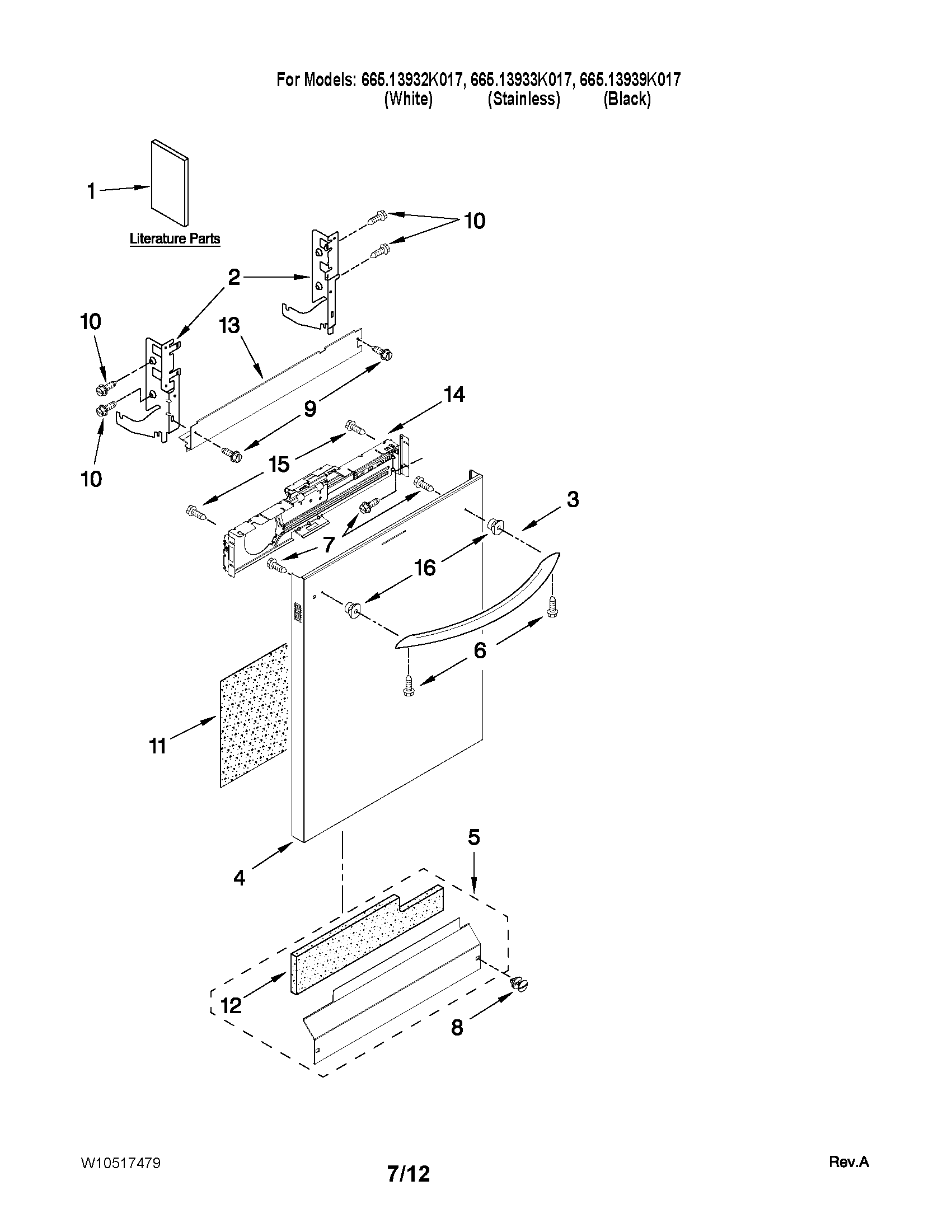 For Models: 665.13932K017, 665.13933K017, 665.13939K017
(White) (Stainless) (Black)

1
Literature Parts
10
2
10
13
9
14
10
15
3
7
16
6
11
4
5
12
8

W10517479
7/12
Rev.A