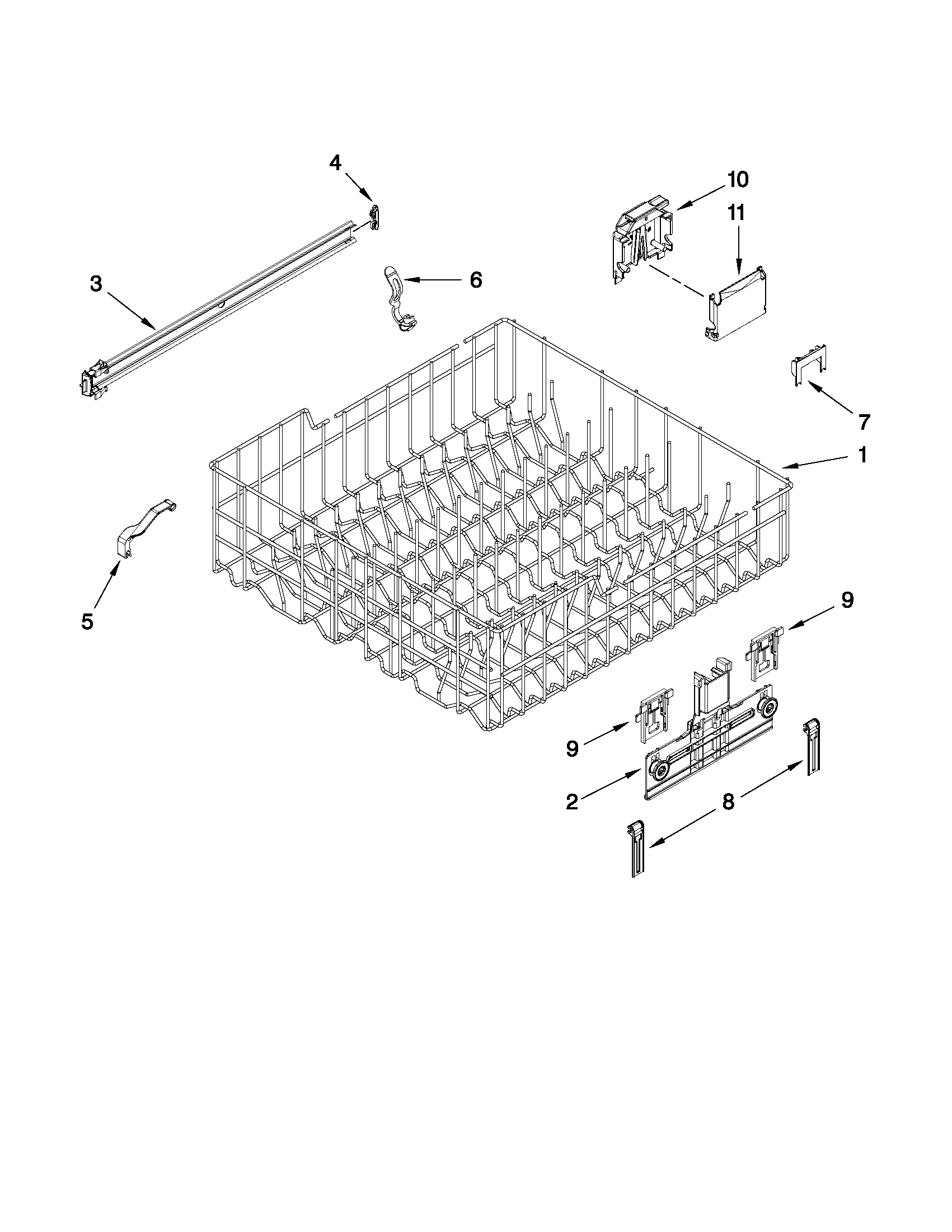 4
10
11
3
6
7
1
5
9
9
2
8