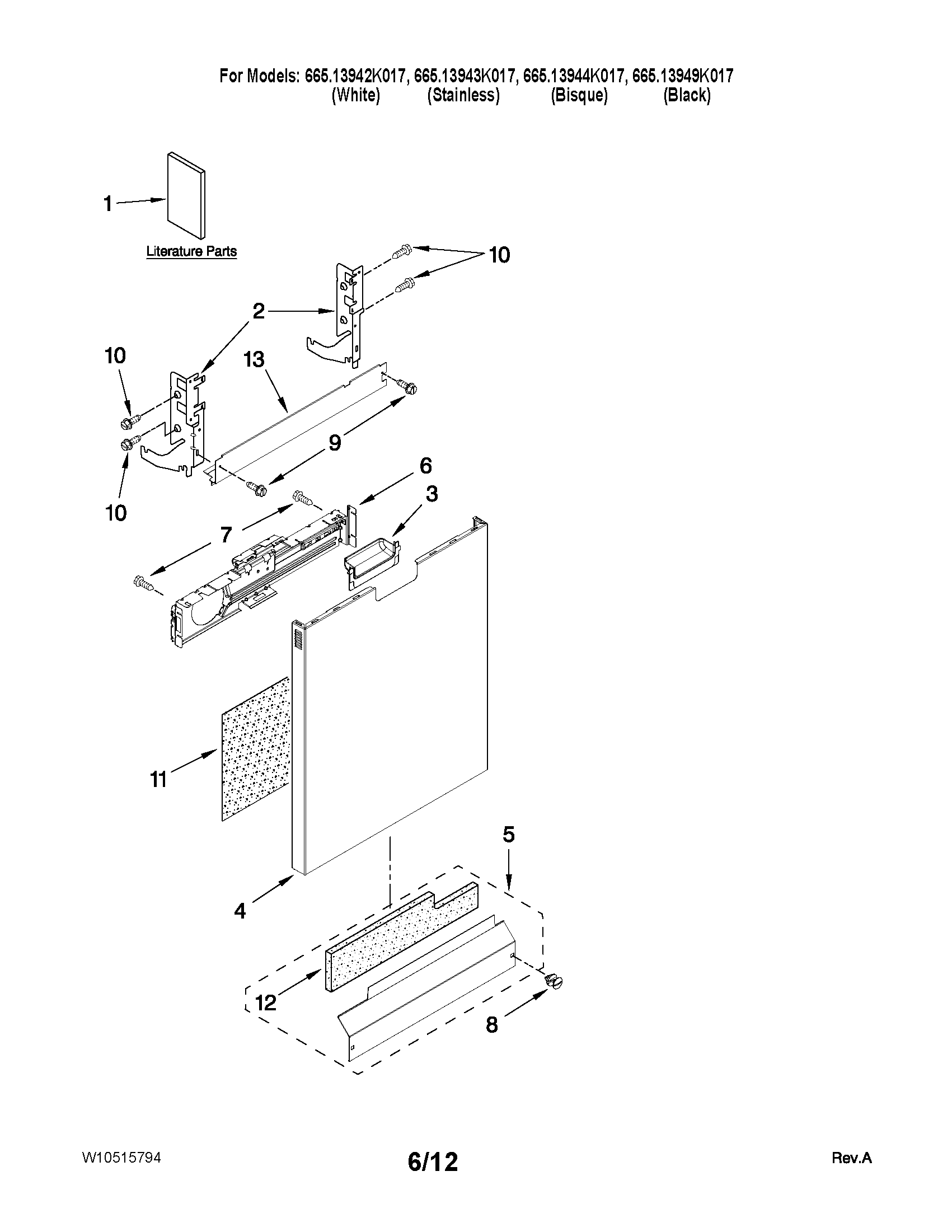 For Models: 665.13942K017, 665.13943K017, 665.13944K017, 665.13949K017
(White) (Stainless) (Bisque) (Black)

1

Literature Parts

10

2

10

13

9

10

6

3

7

11

5

4

12

8

W10515794

6/12

Rev.A