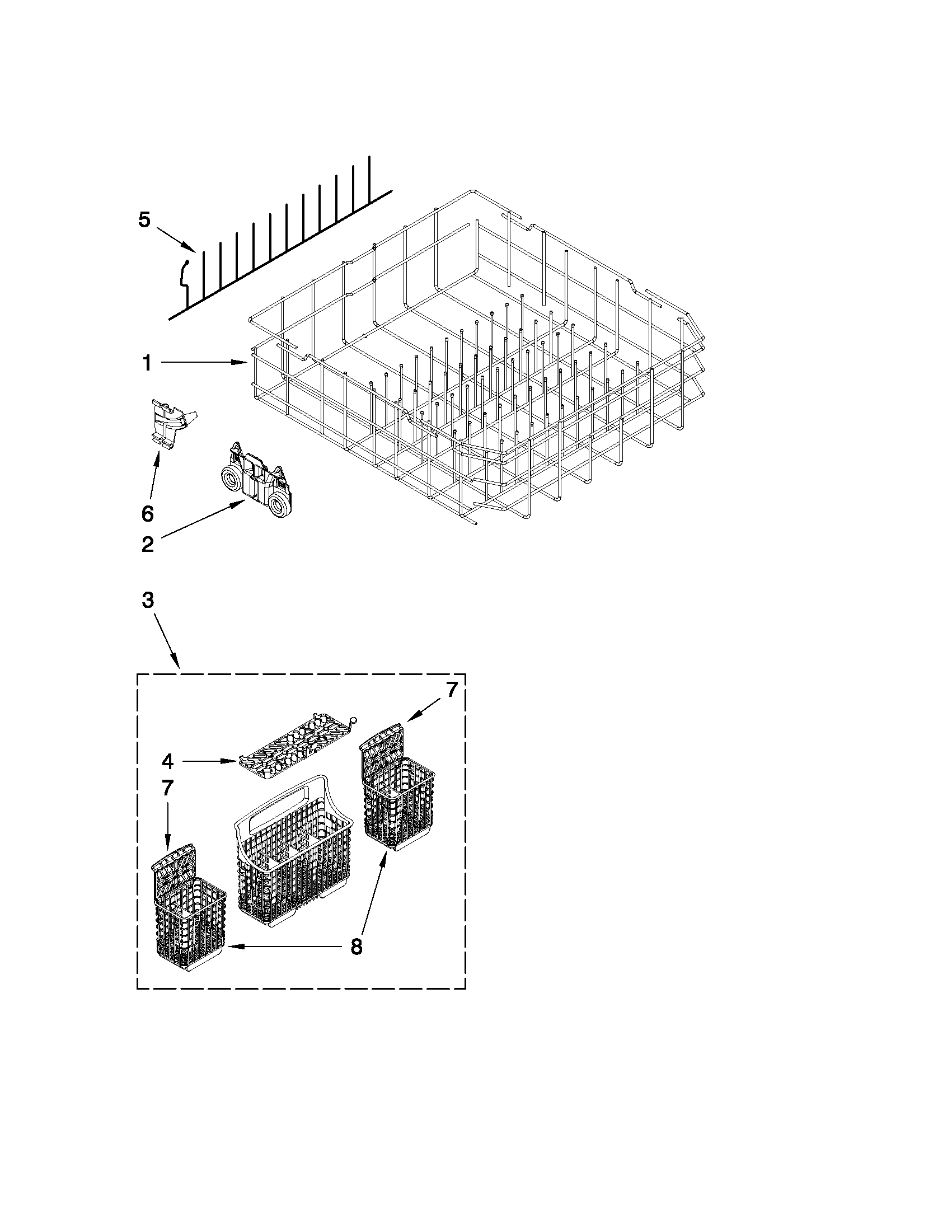 5

1

6

2

3

7

4

7

8