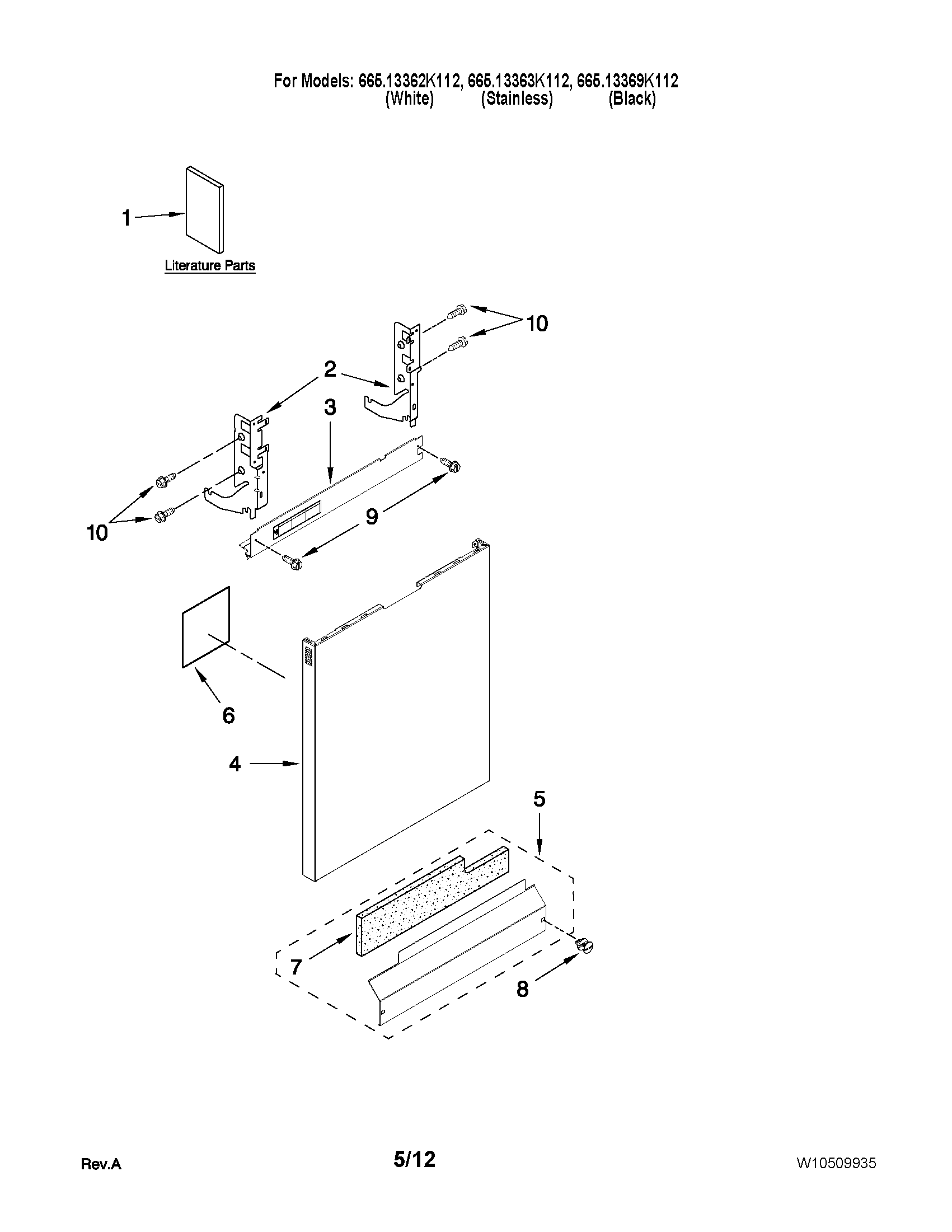 For Models: 665.13362K112, 665.13363K112, 665.13369K112
(White) (Stainless) (Black)

1

Literature Parts

10

2

3

10

9

6

4

5

7

8

Rev.A

5/12

W10509935