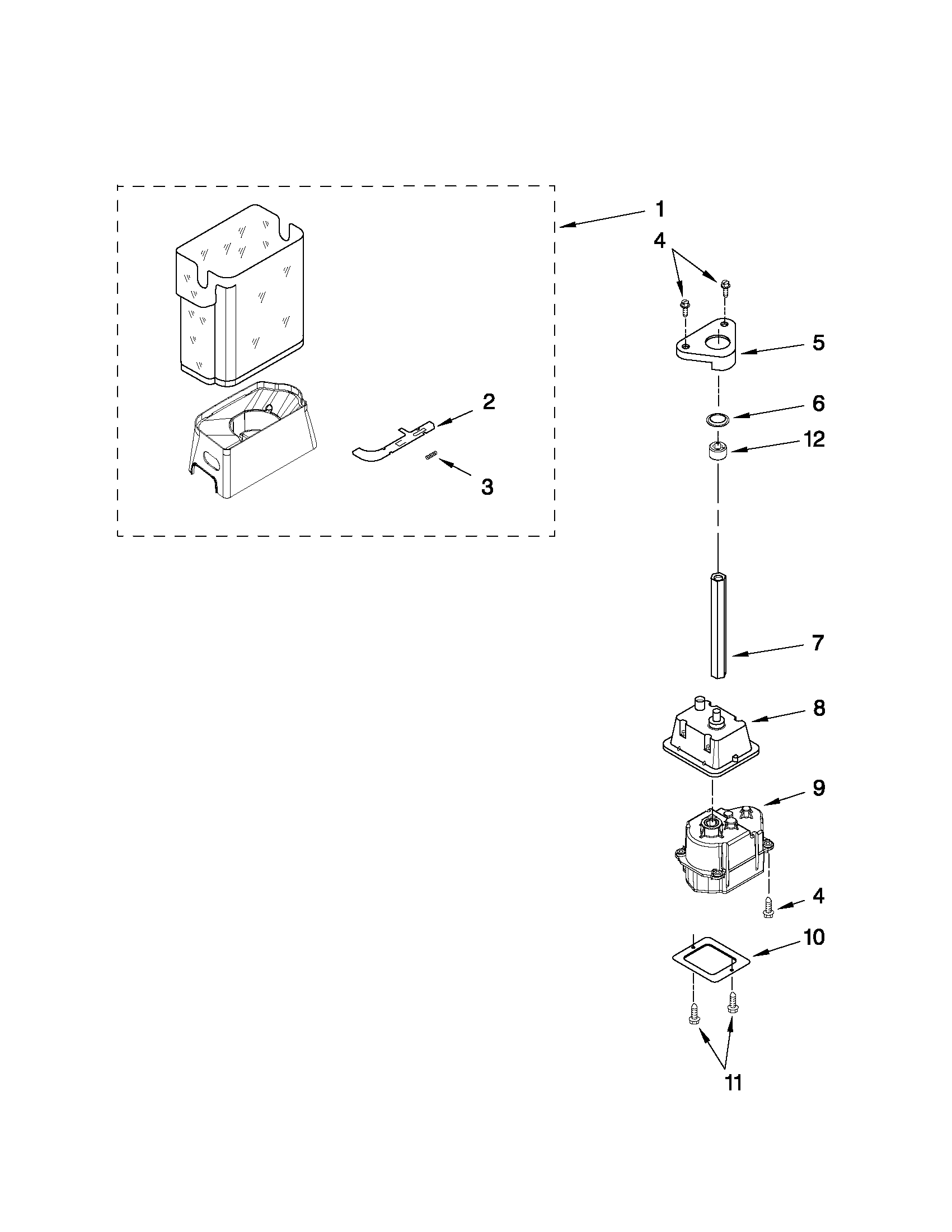 1
4
5
2
6
12
3
7
8
9
4
10
11