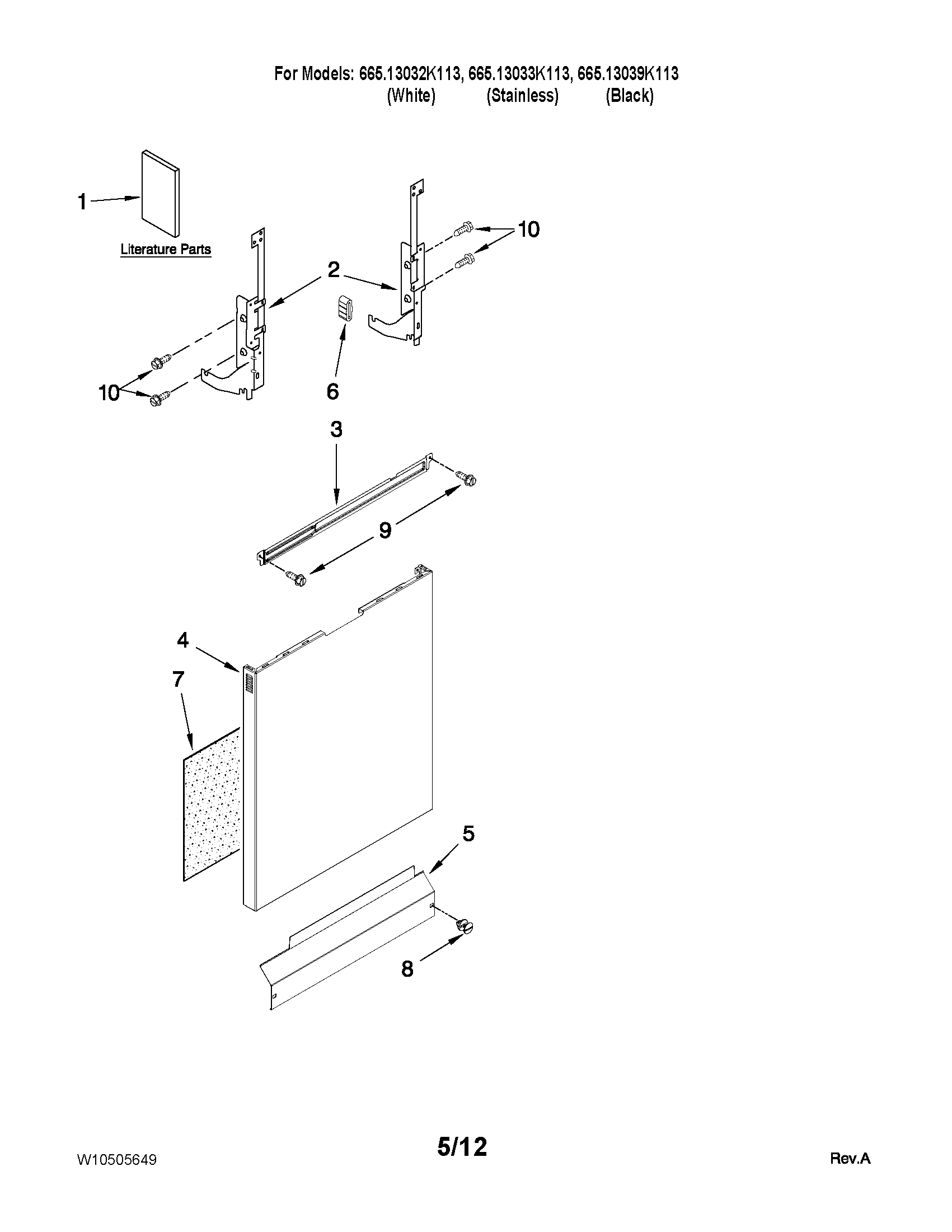 For Models: 665.13032K113, 665.13033K113, 665.13039K113
(White) (Stainless) (Black)

1

Literature Parts

2

10

10

6

3

9

4

7

5

8

W10505649

5/12

Rev.A