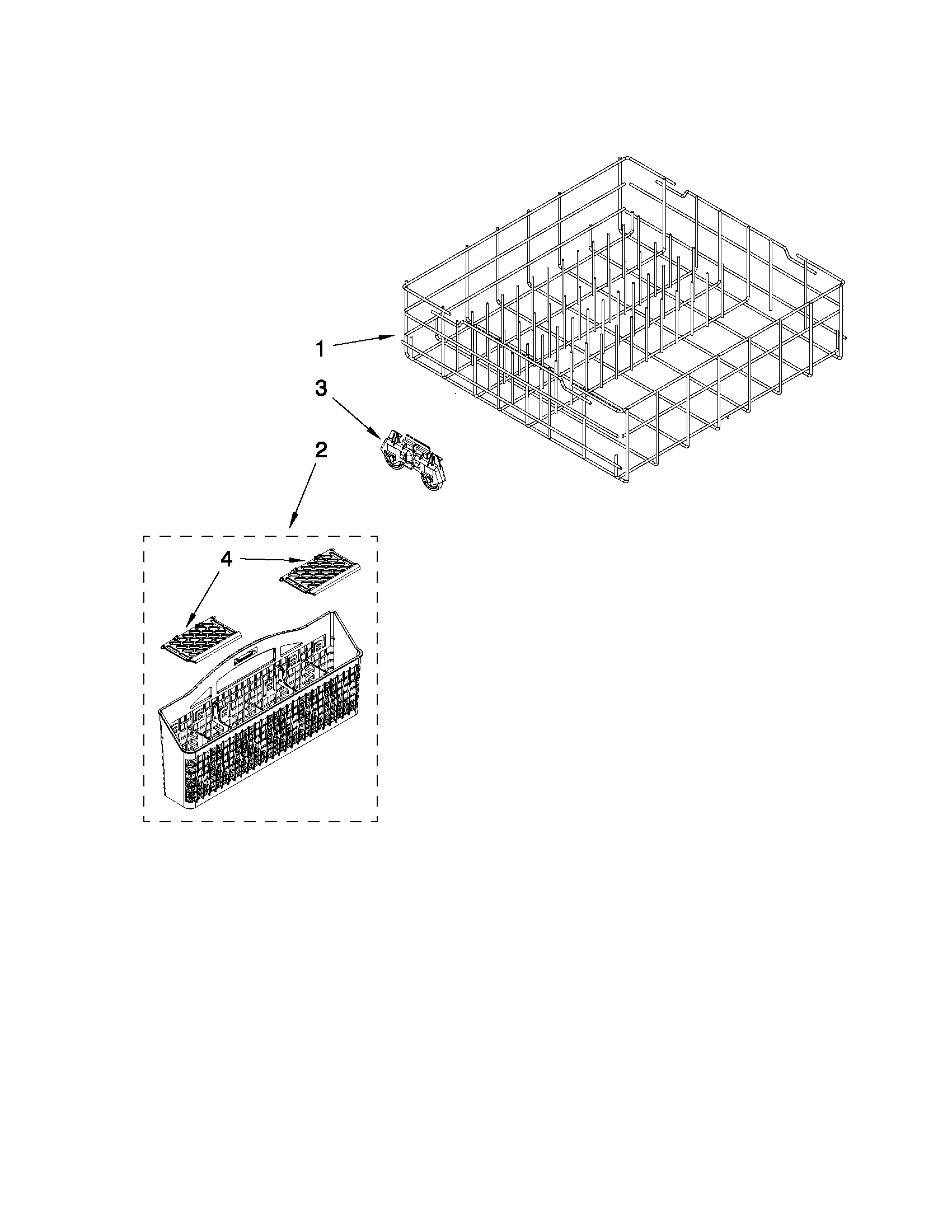 1
3
2
4