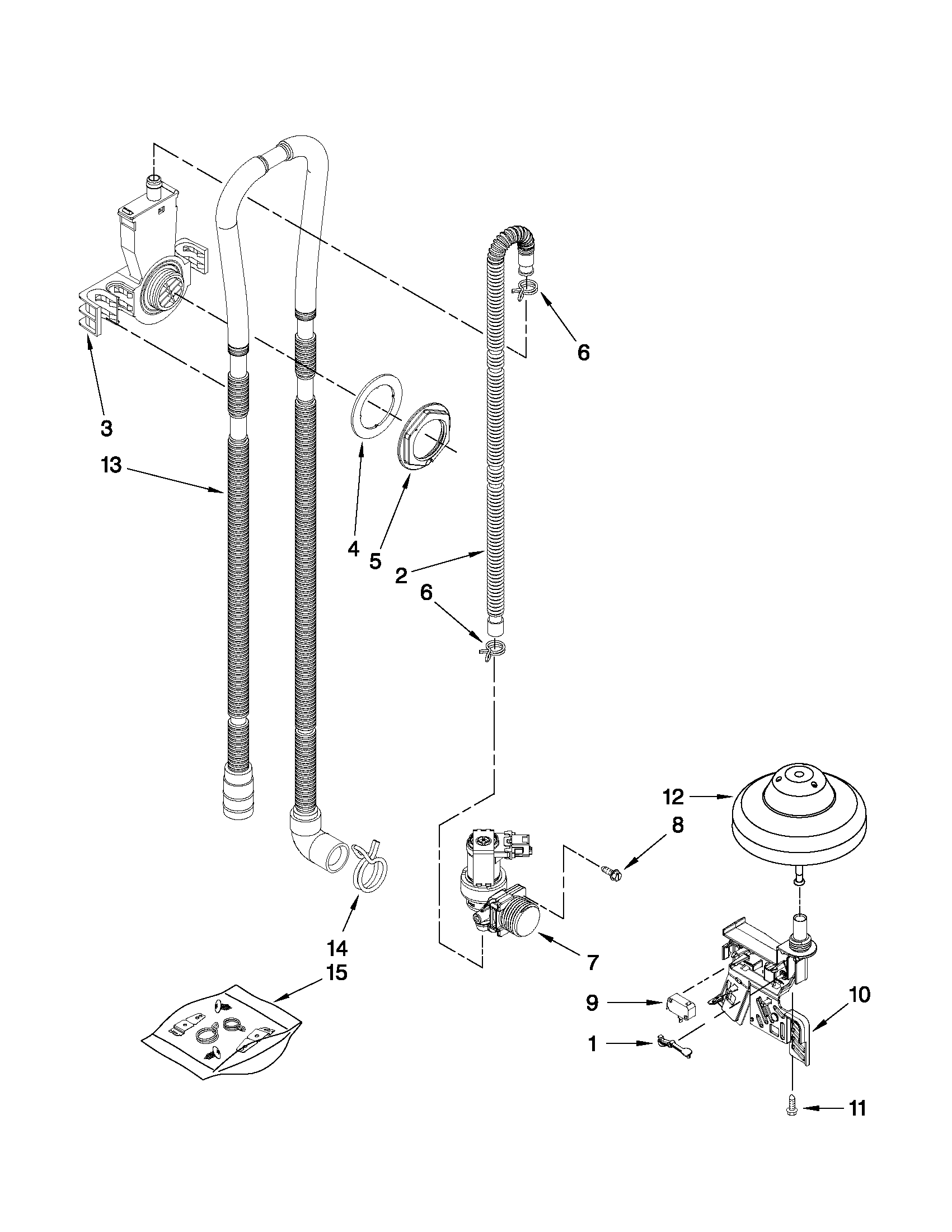 6
3
13
4
5
2
6
12
8
14
15
7
9
10
1
11