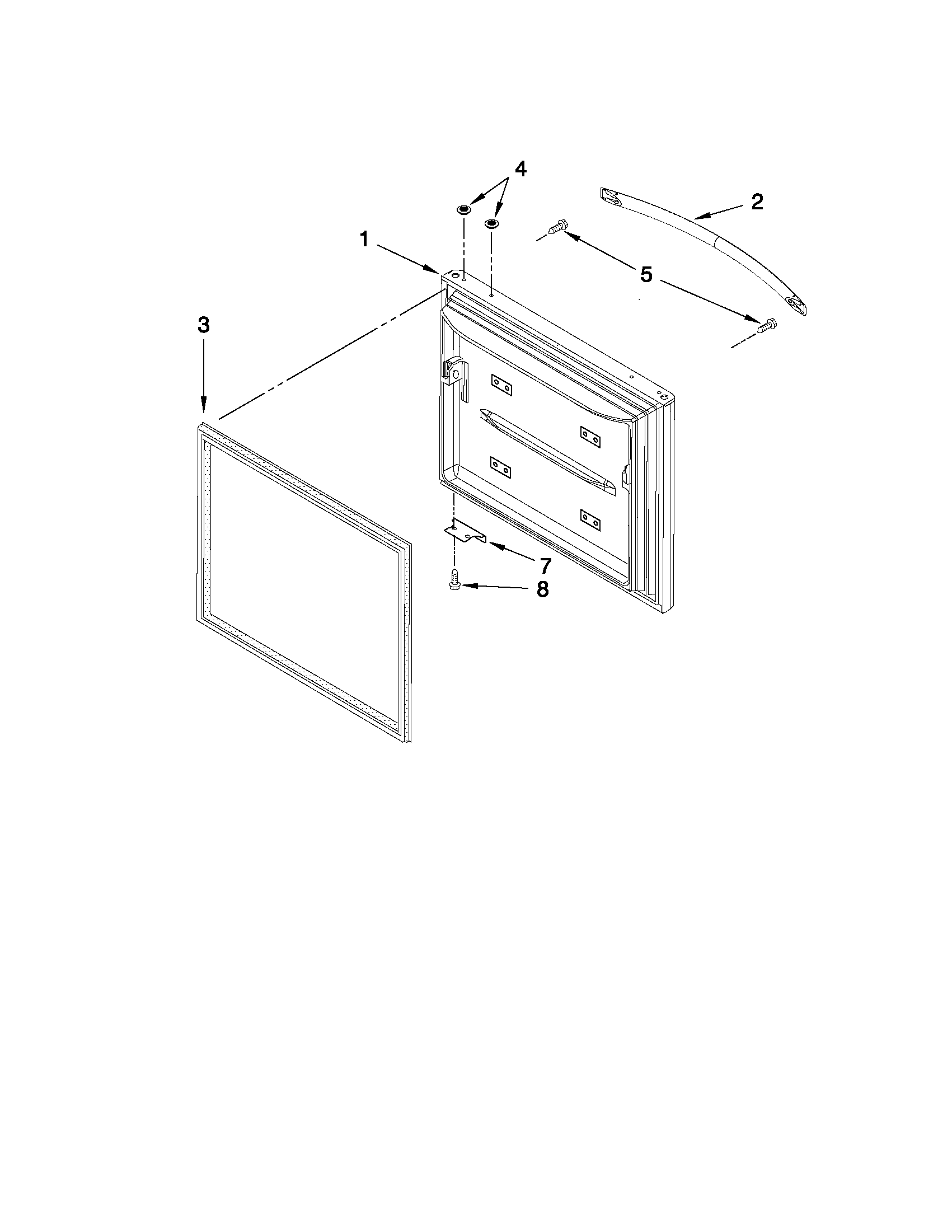 4
2
1
5
3
7
8