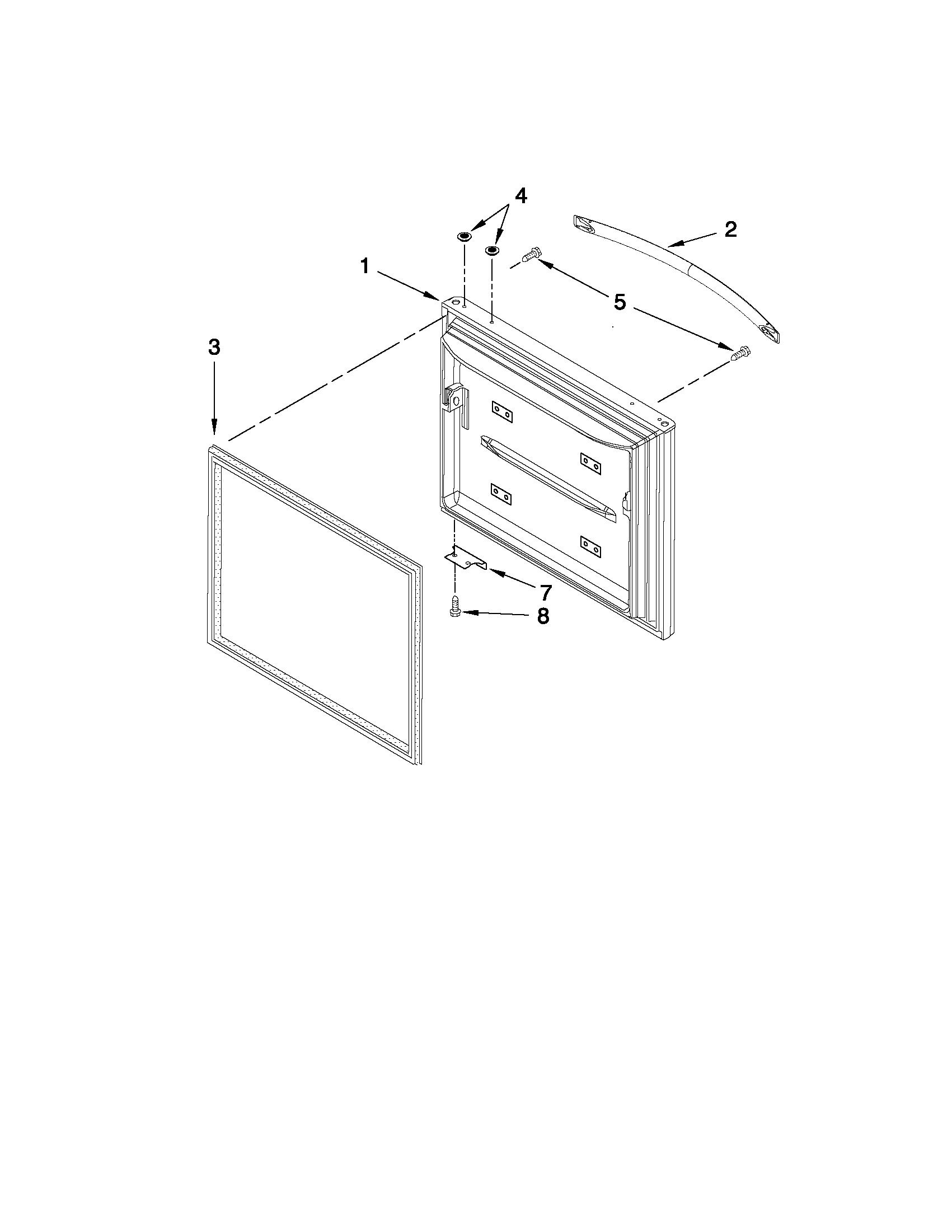 4
2
1
5
3
7
8