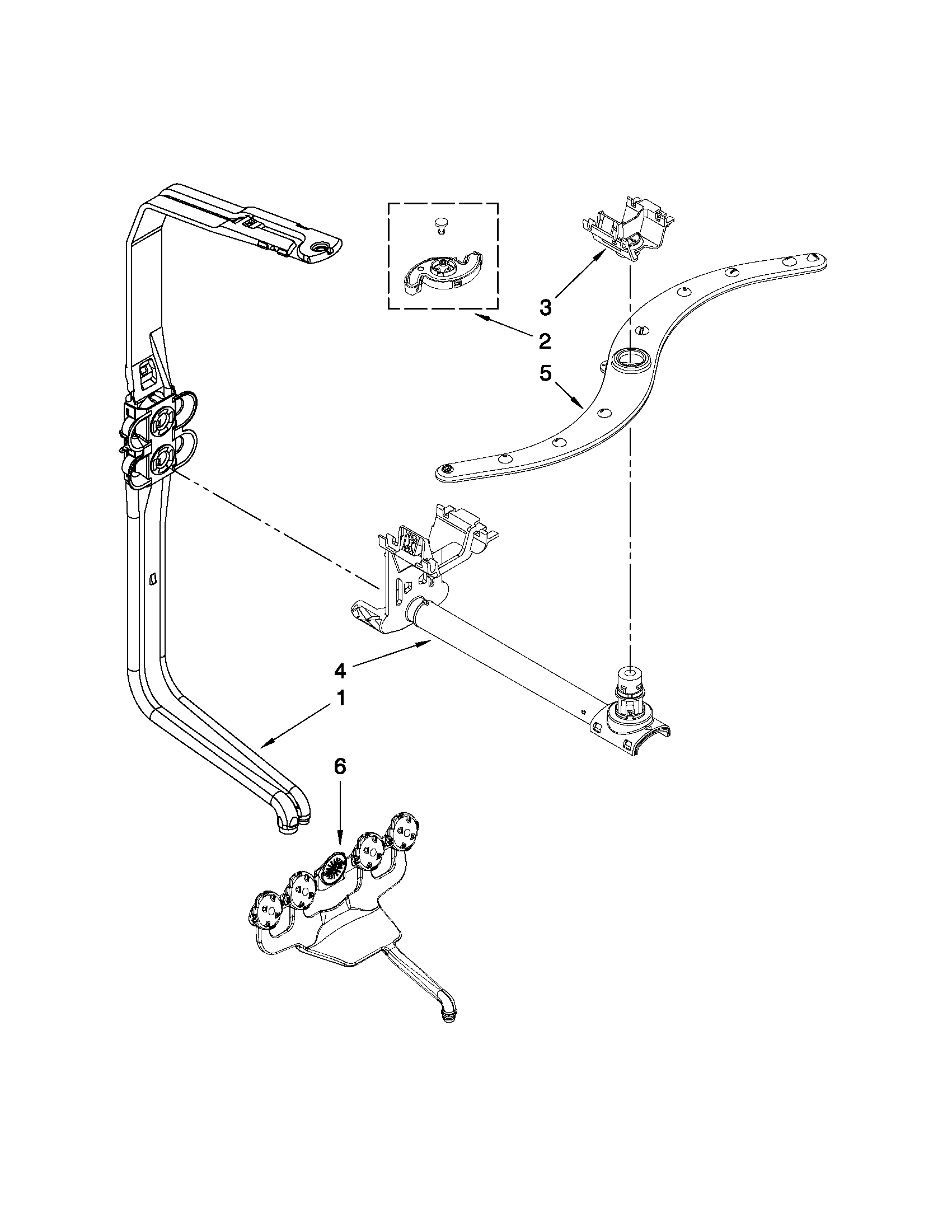 3
2
5
4
1
6