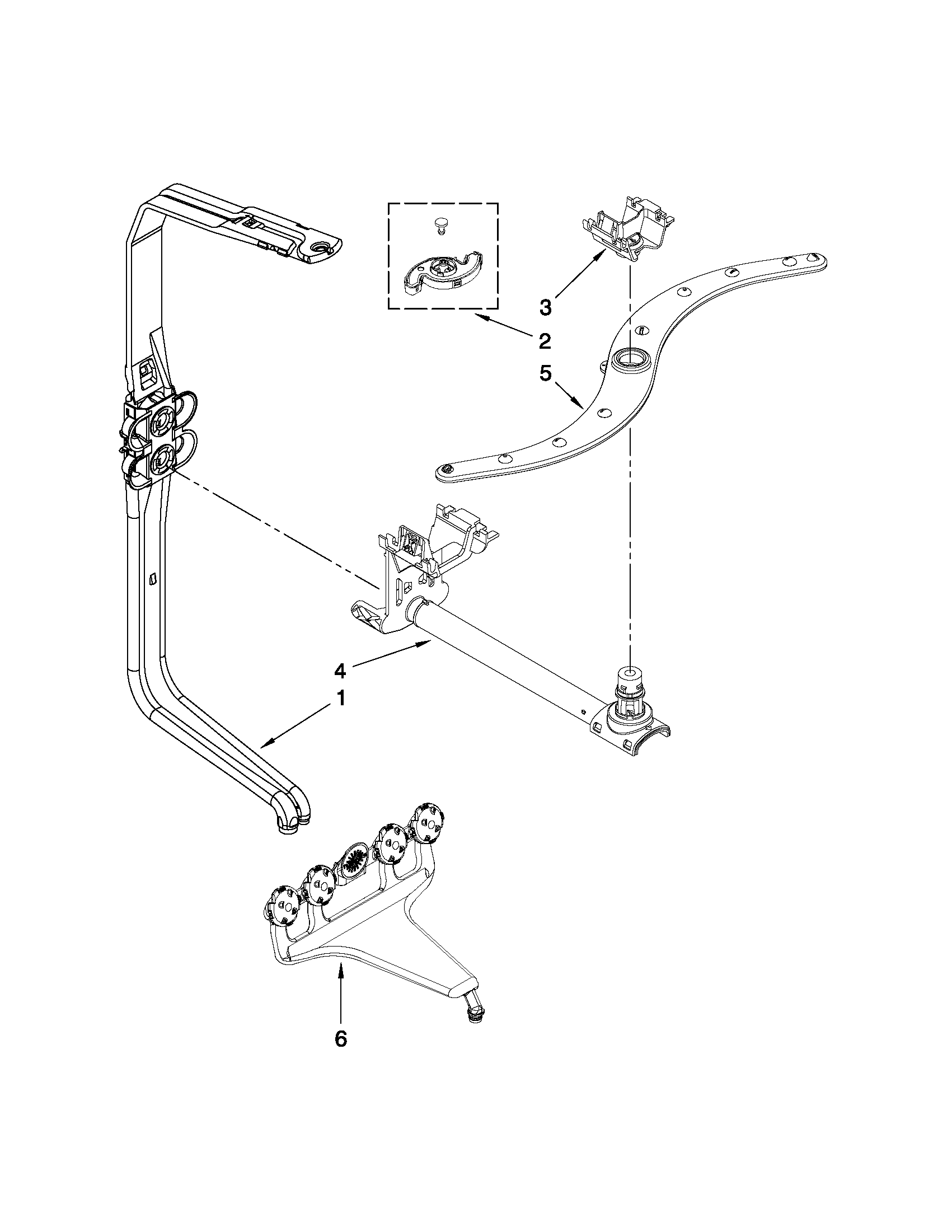 3
2
5
4
1
6