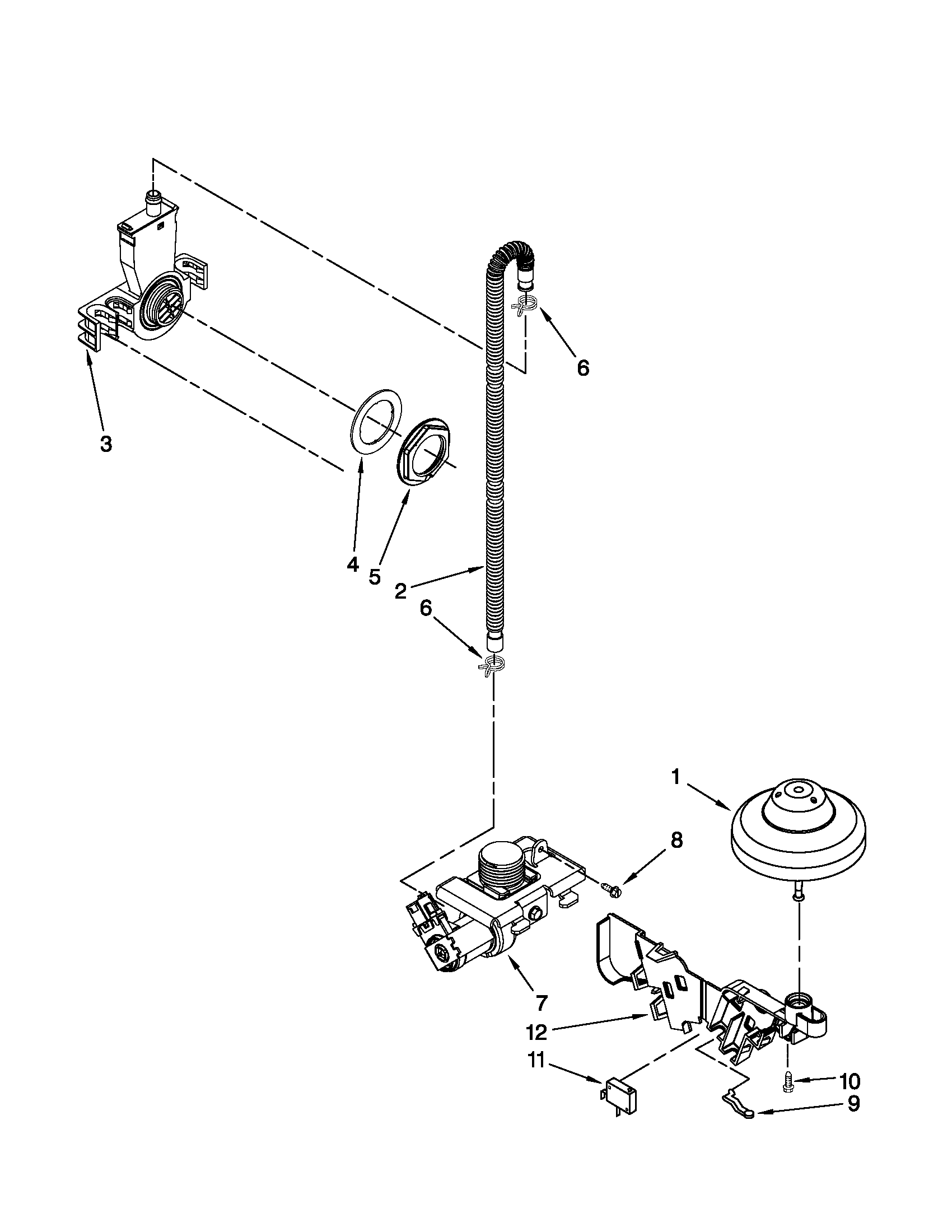 6
3
4
5
2
6
1
8
7
12
11
10
9