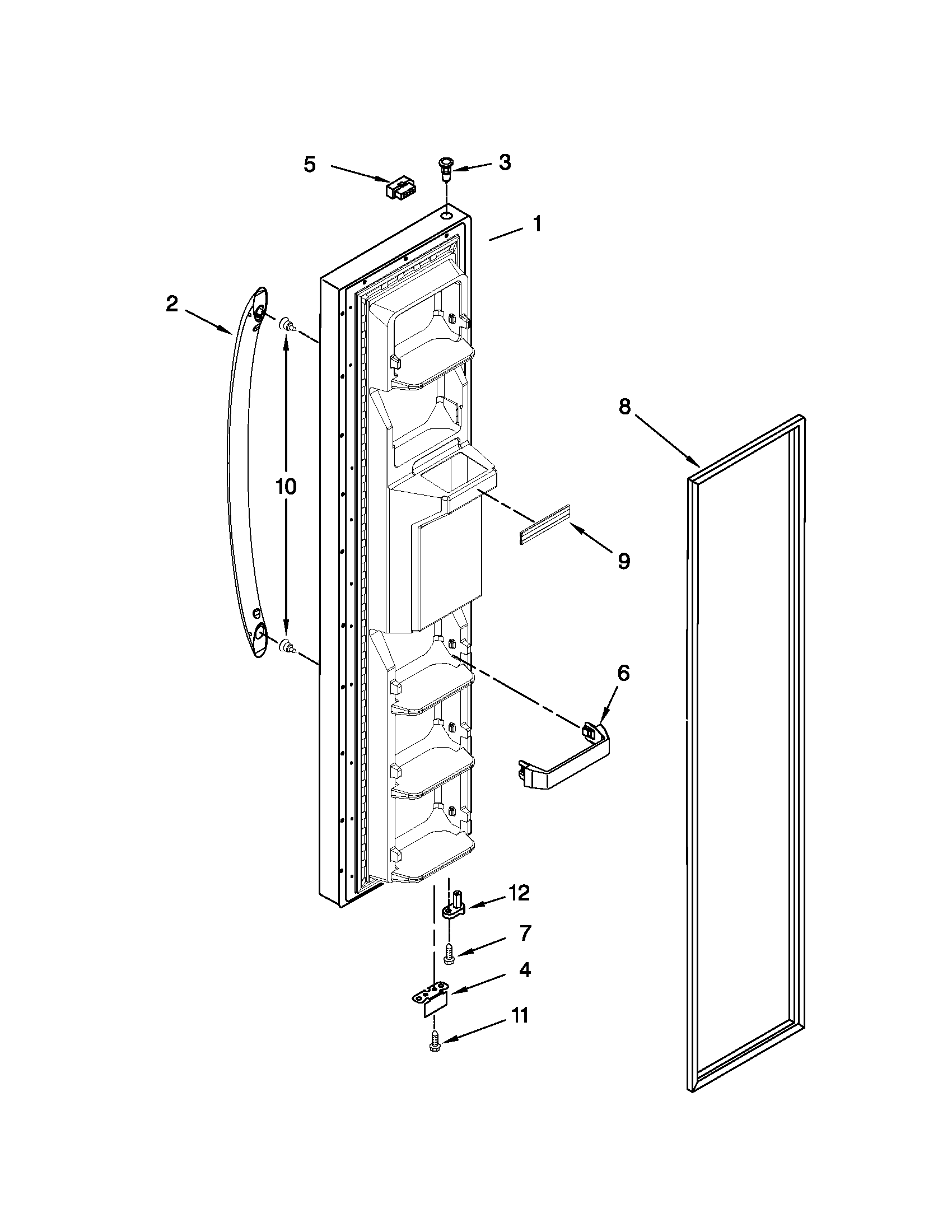 5
3
1
2
8
10
9
6
12
7
4
11