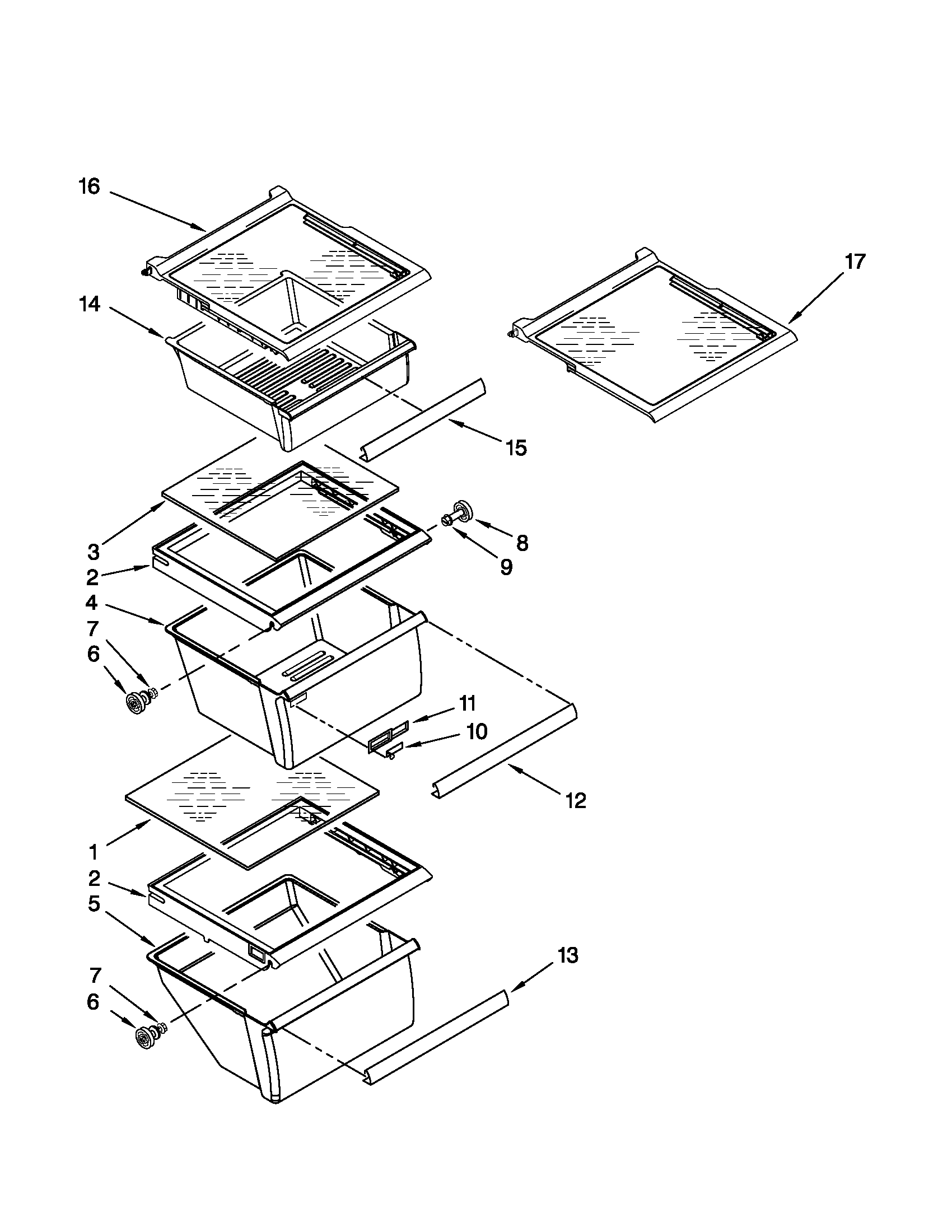 16
17
14
15
3
8
9
2
4
7
6
11
10
12
1
2
5
13
7
6