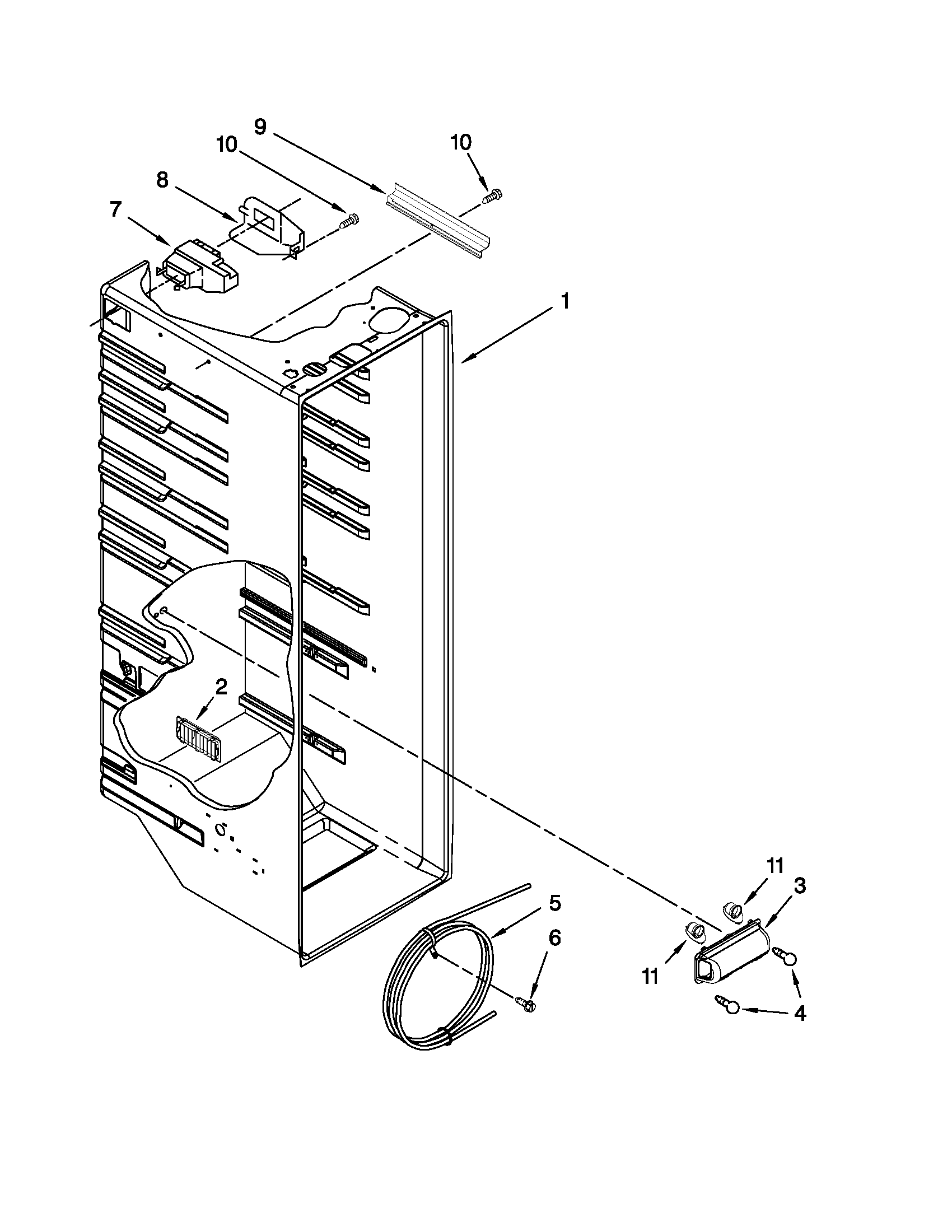 9
10
10
8
7
1
2
11
3
5
6
11
4