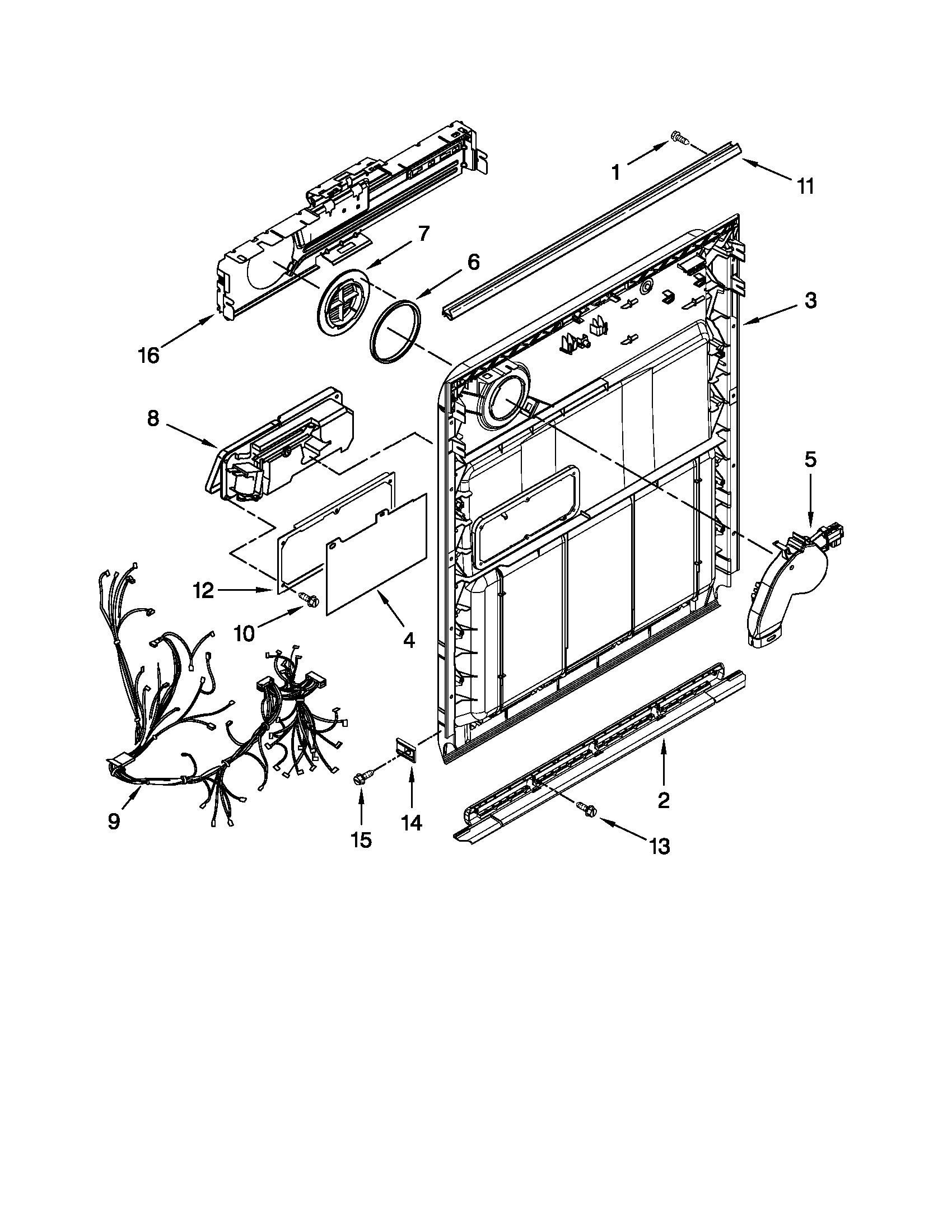 1
11
7
6
3
16
8
5
12
10
4
9
15
14
2
13