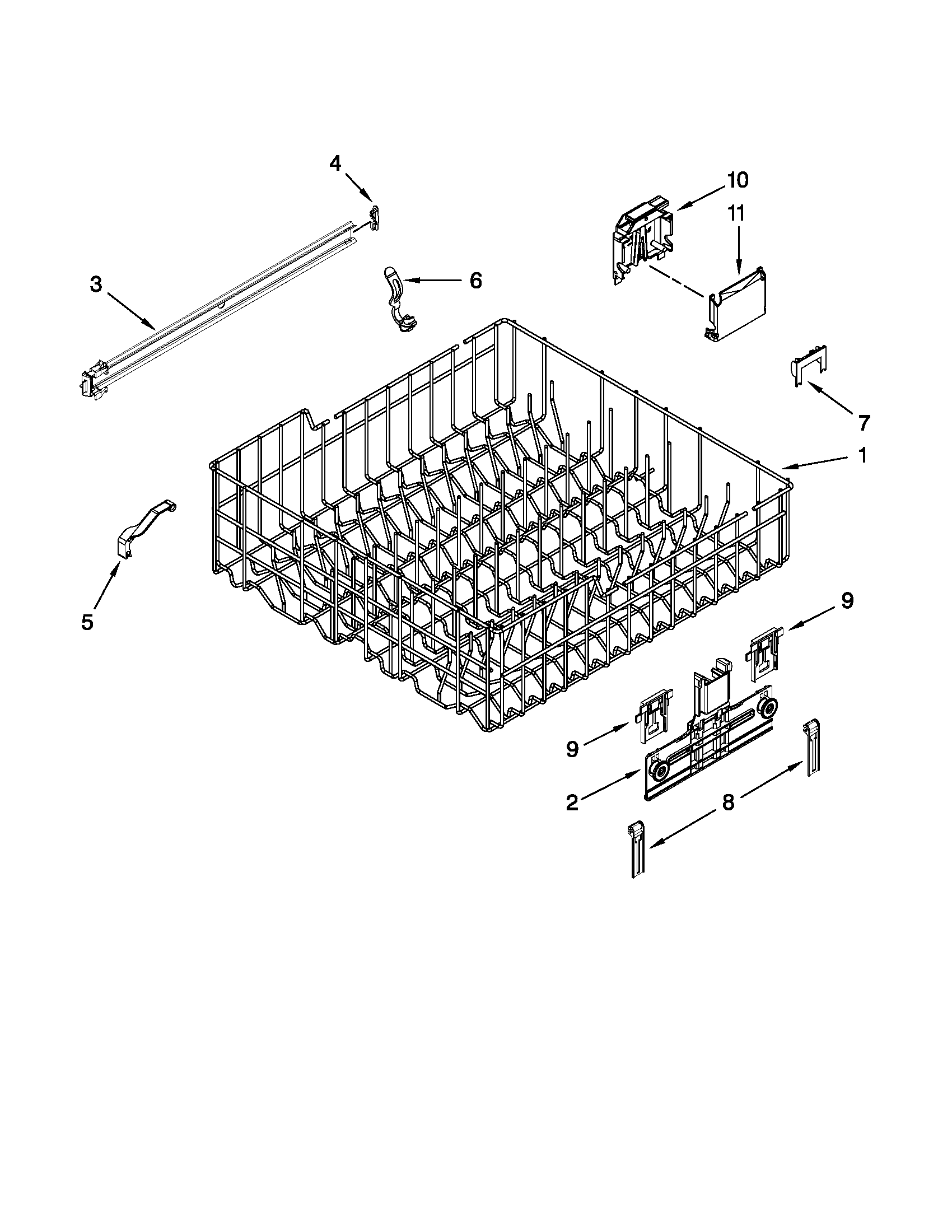 4
10
11
3
6
7
1
5
9
9
2
8