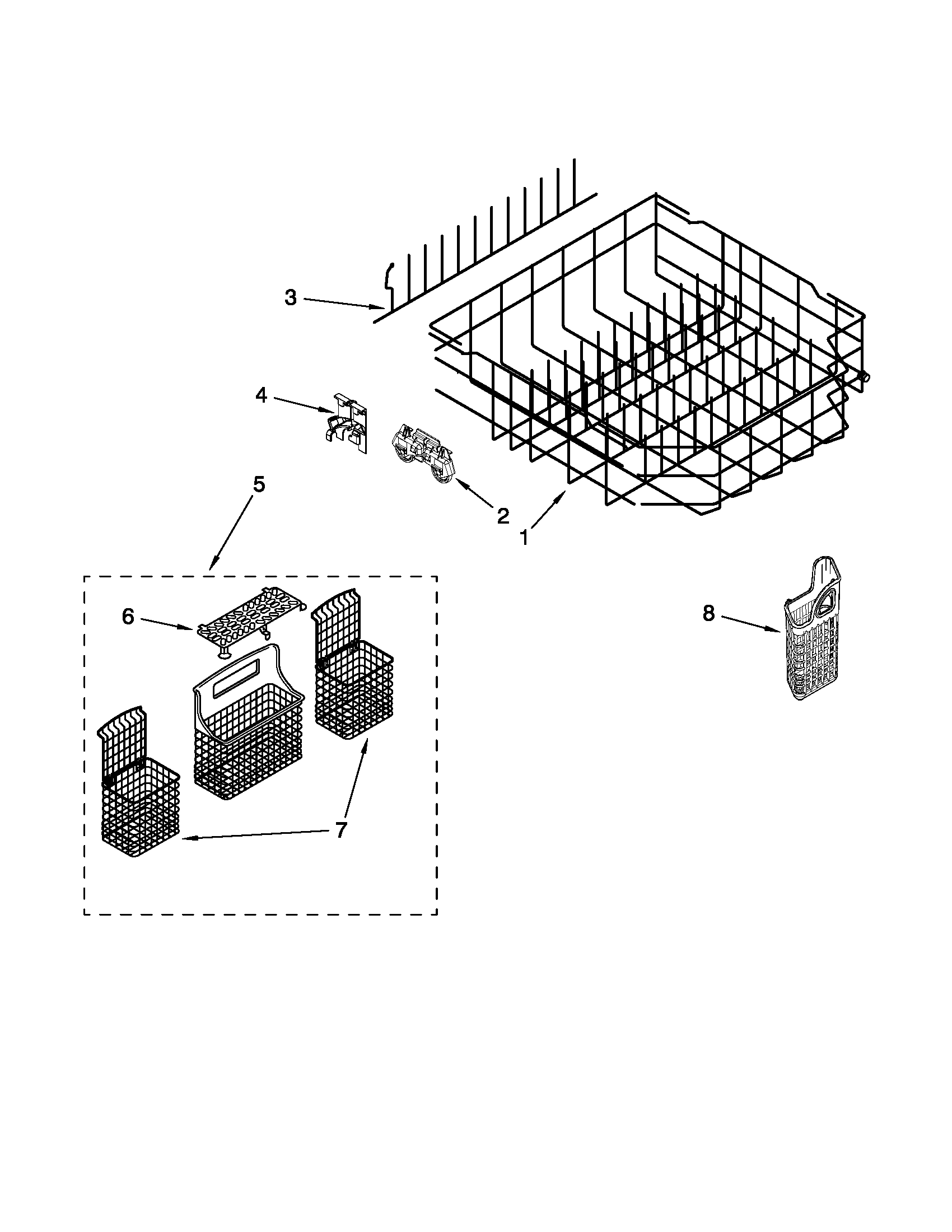 3
4
5
2
1
6
8
7