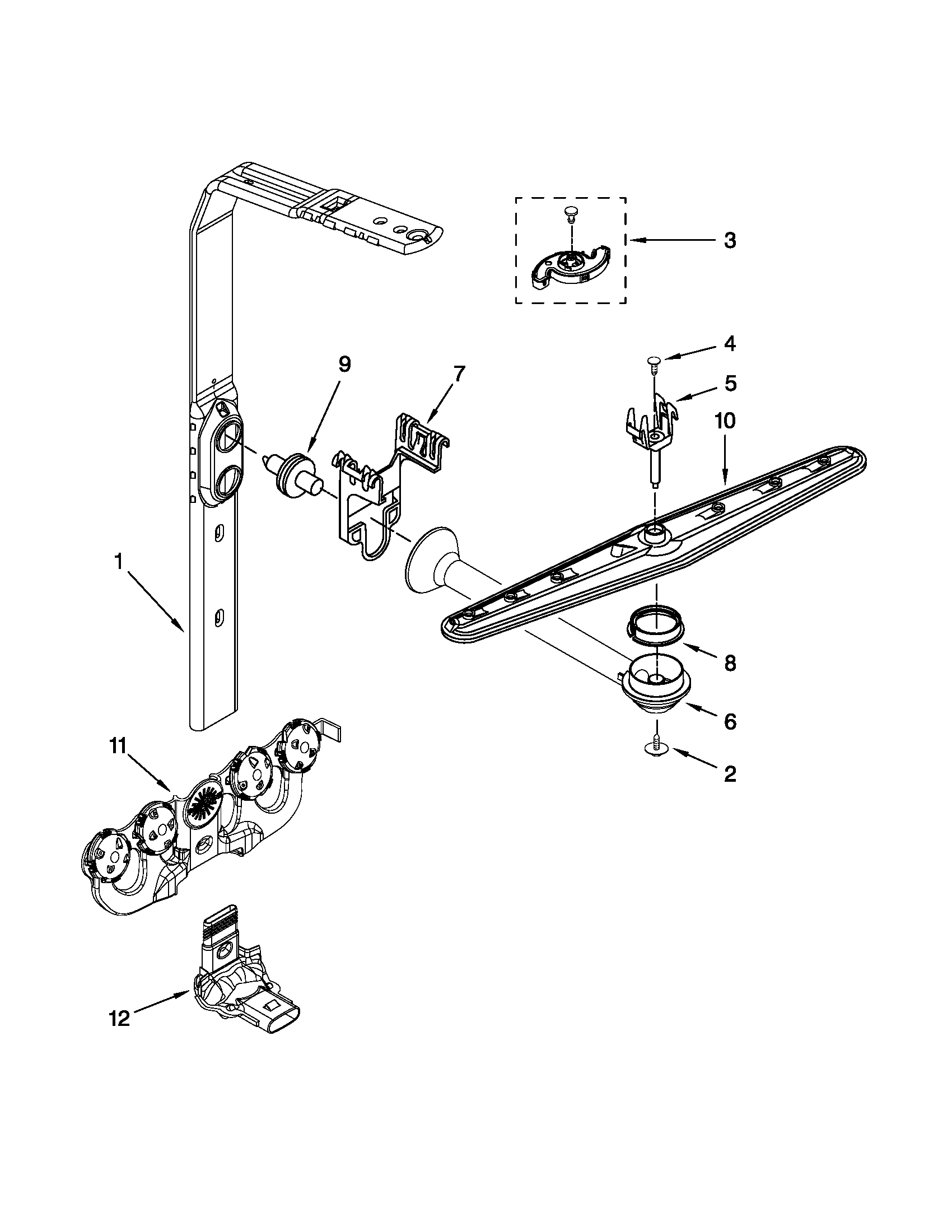 3
4
9
7
5
10
1
8
6
11
2
12