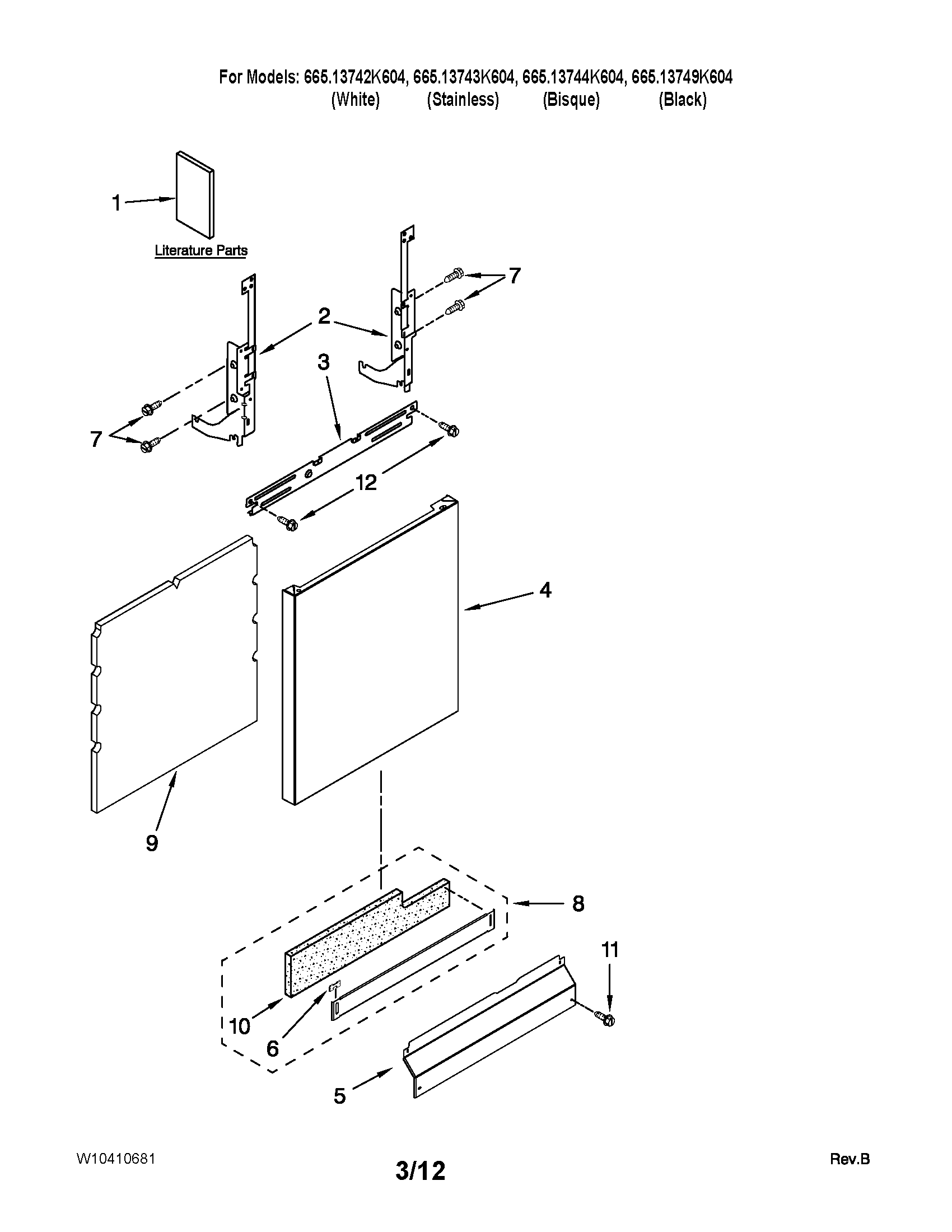 For Models: 665.13742K604, 665.13743K604, 665.13744K604, 665.13749K604
(White) (Stainless) (Bisque) (Black)

1

Literature Parts

7

2

3

7

12

4

9

8

11

10

6

5

W10410681

3/12

Rev.B