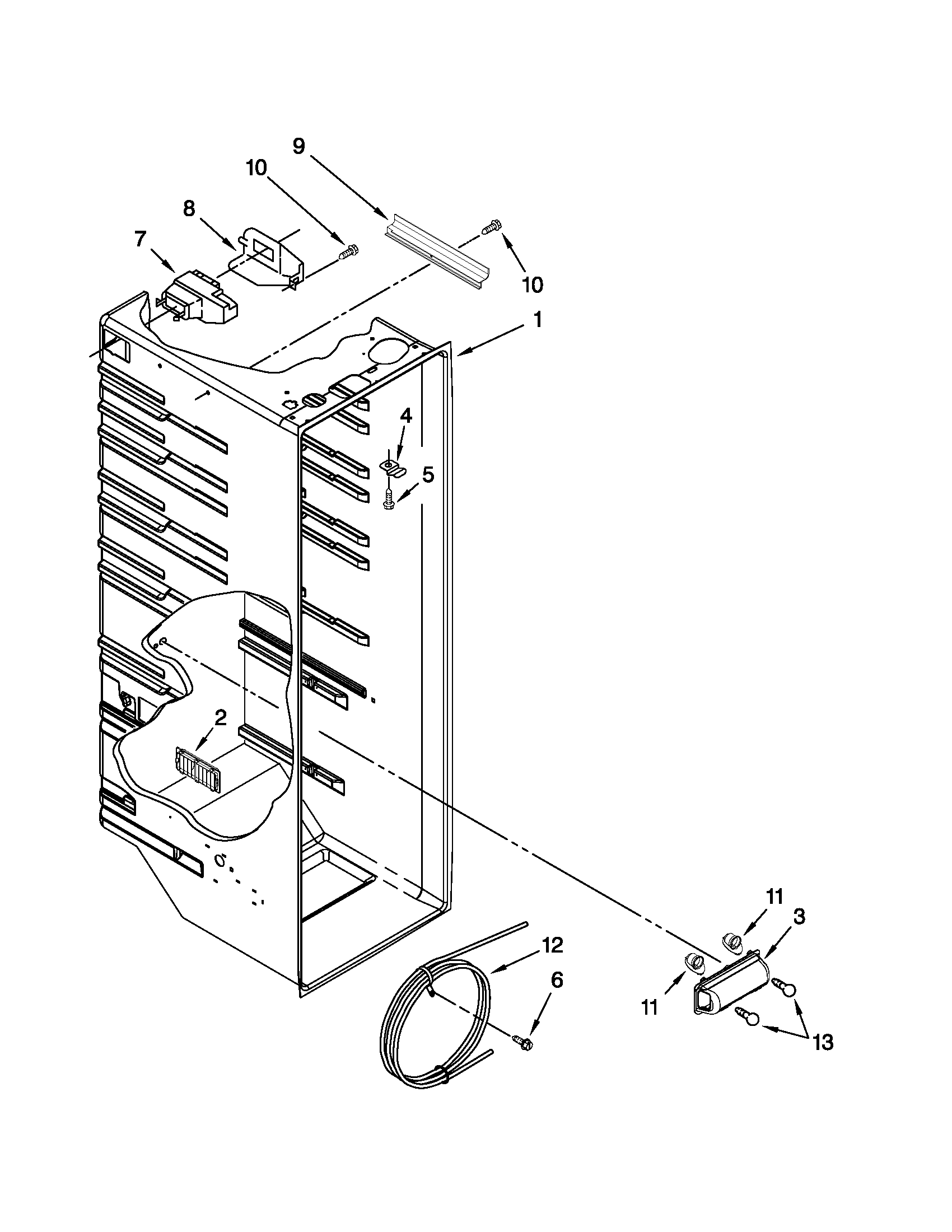 9
10
8
7
10
1
4
5
2
11
3
12
6
11
13