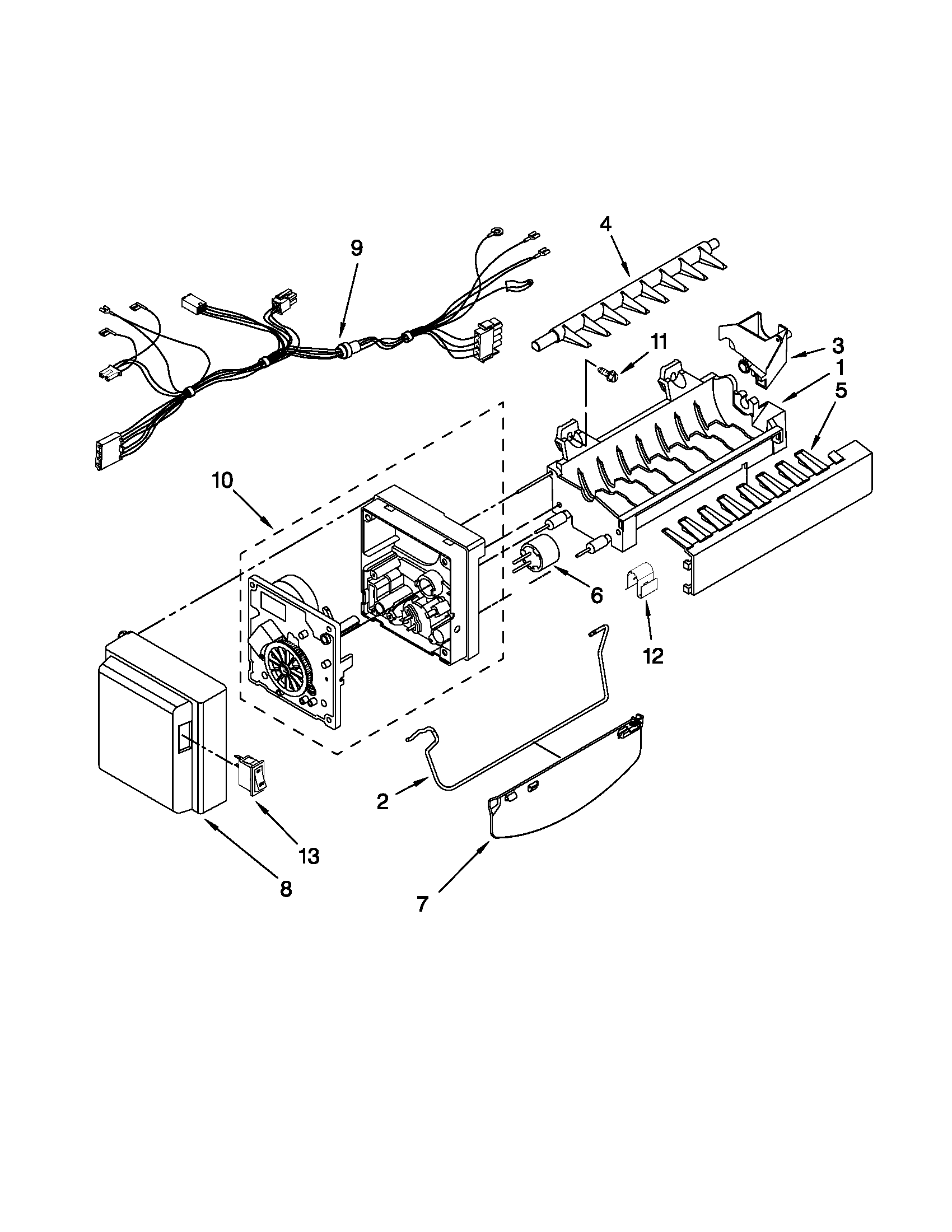 4
9
11
3
1
5
10
6
12
2
13
8
7