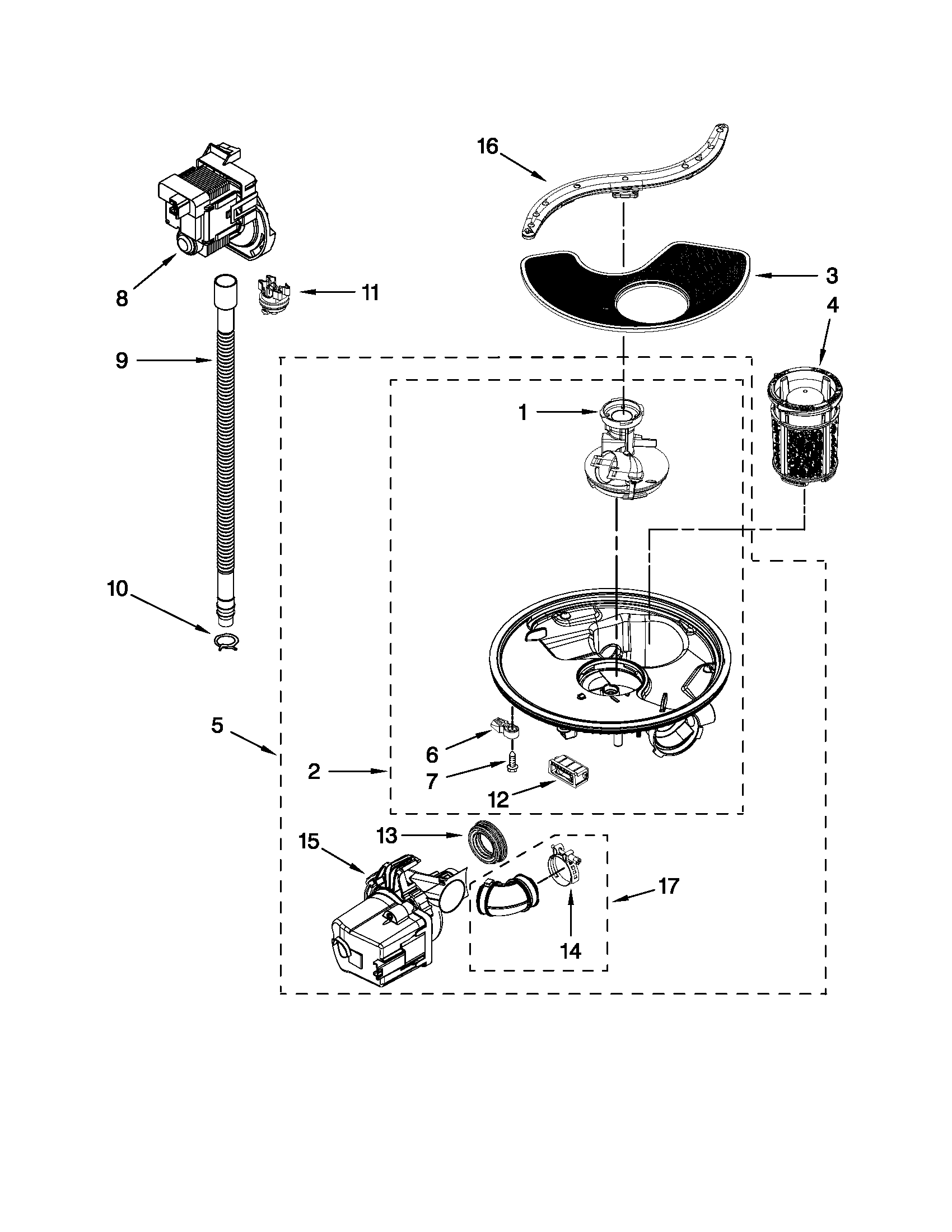 16

8

11

3

4

9

1

10

5

6

2

7

12

15

13

17

14