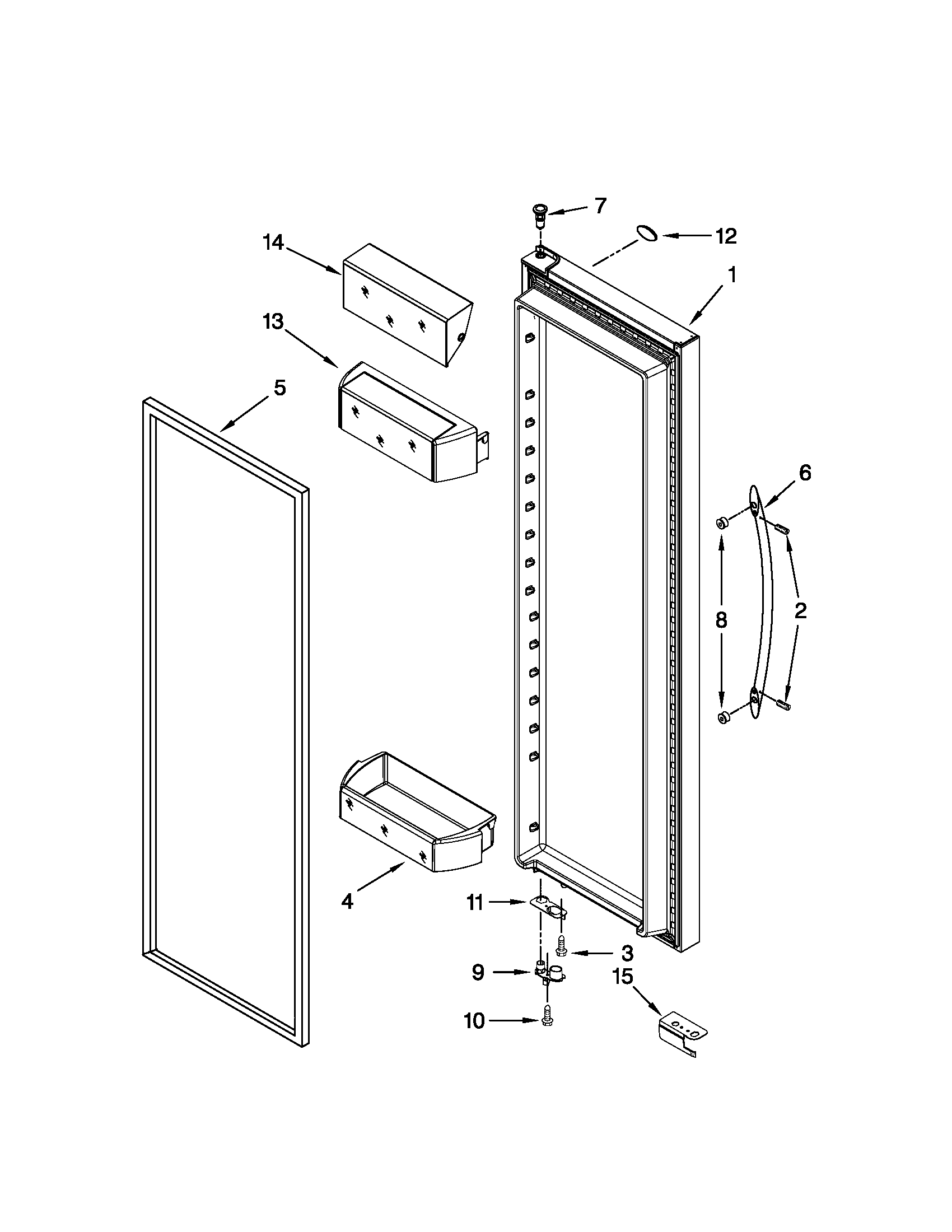 7
12
14
1
13
5
6
8
2
4
11
3
9
15
10