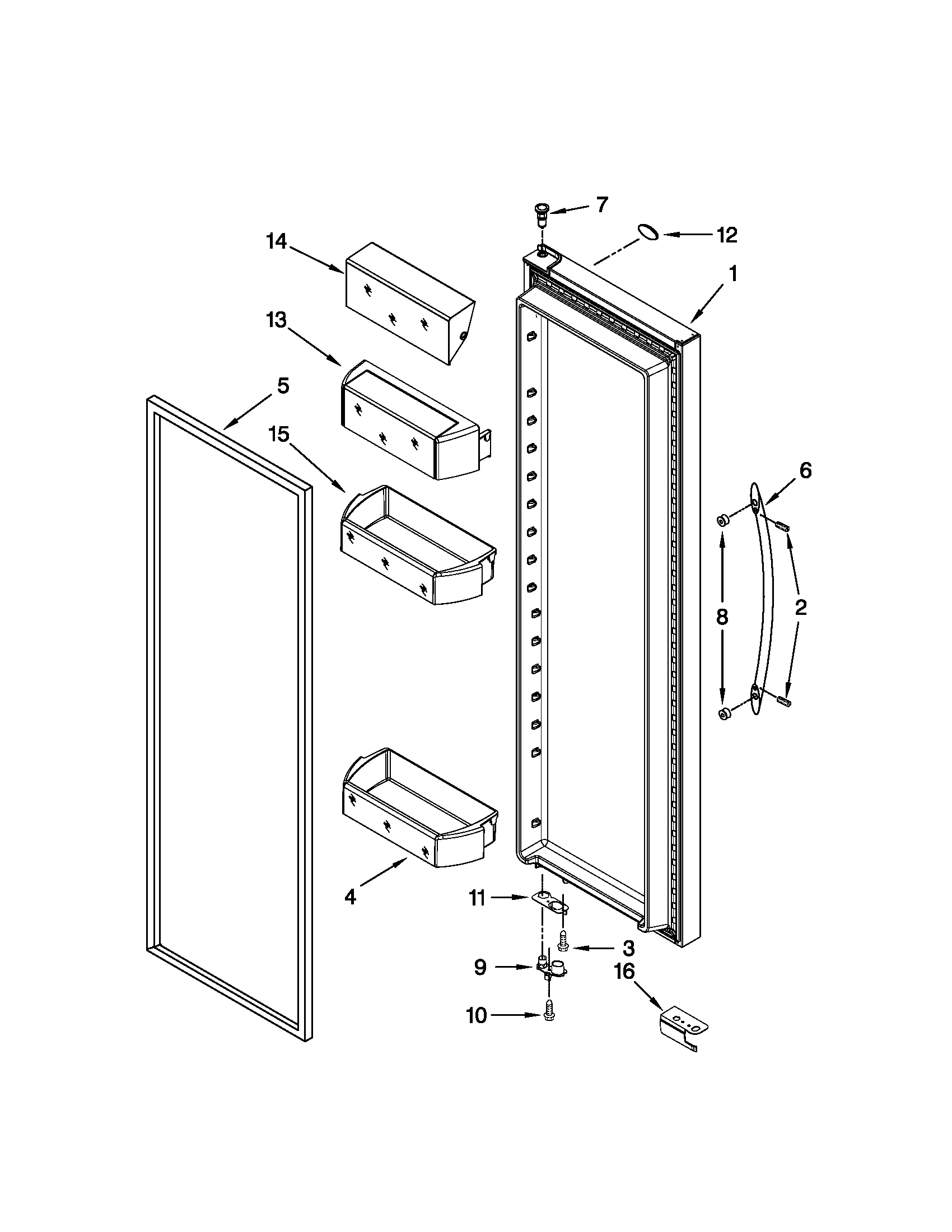 7
12
14
1
13
5
15
6
8
2
4
11
3
9
16
10