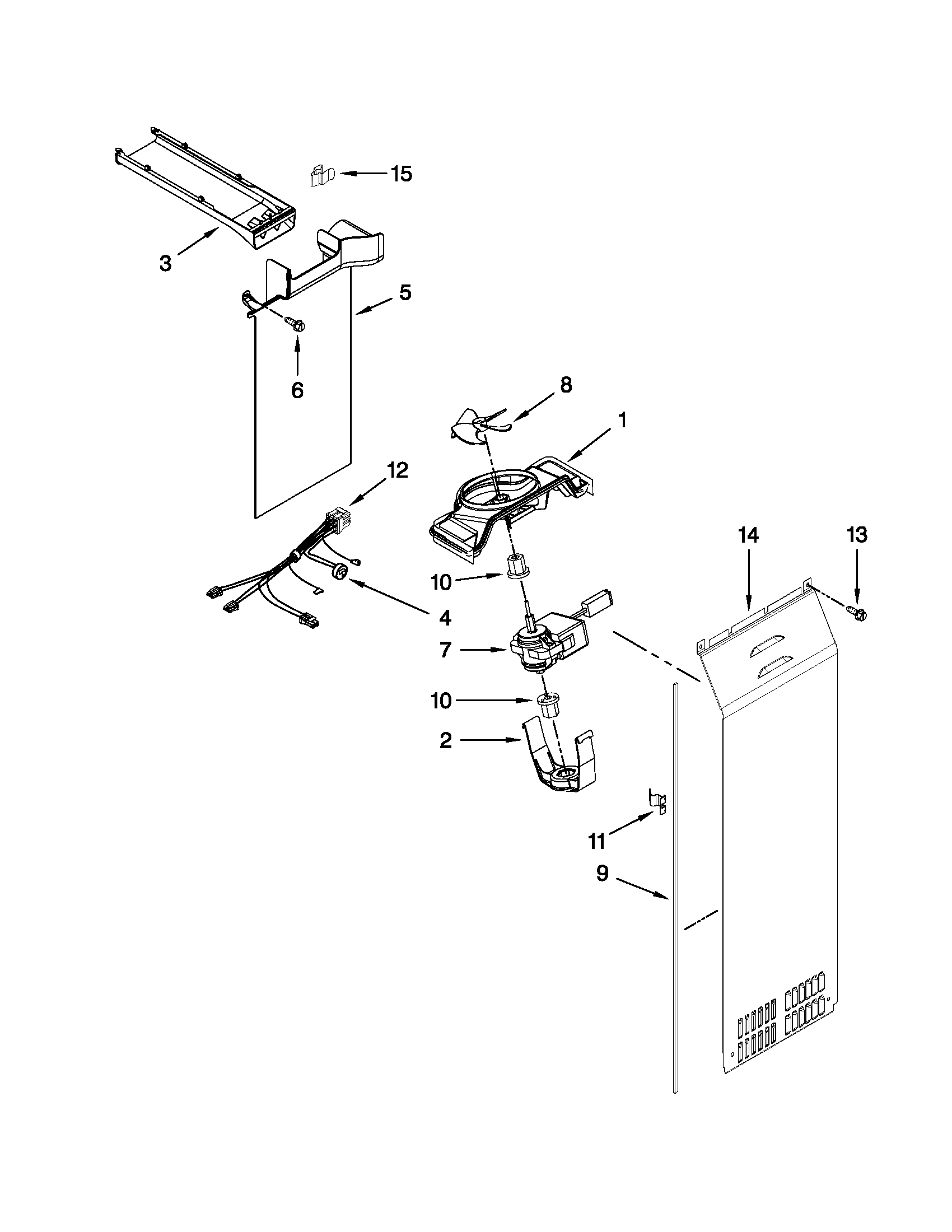 15
3
5
6
8
1
12
14
13
10
4
7
10
2
11
9