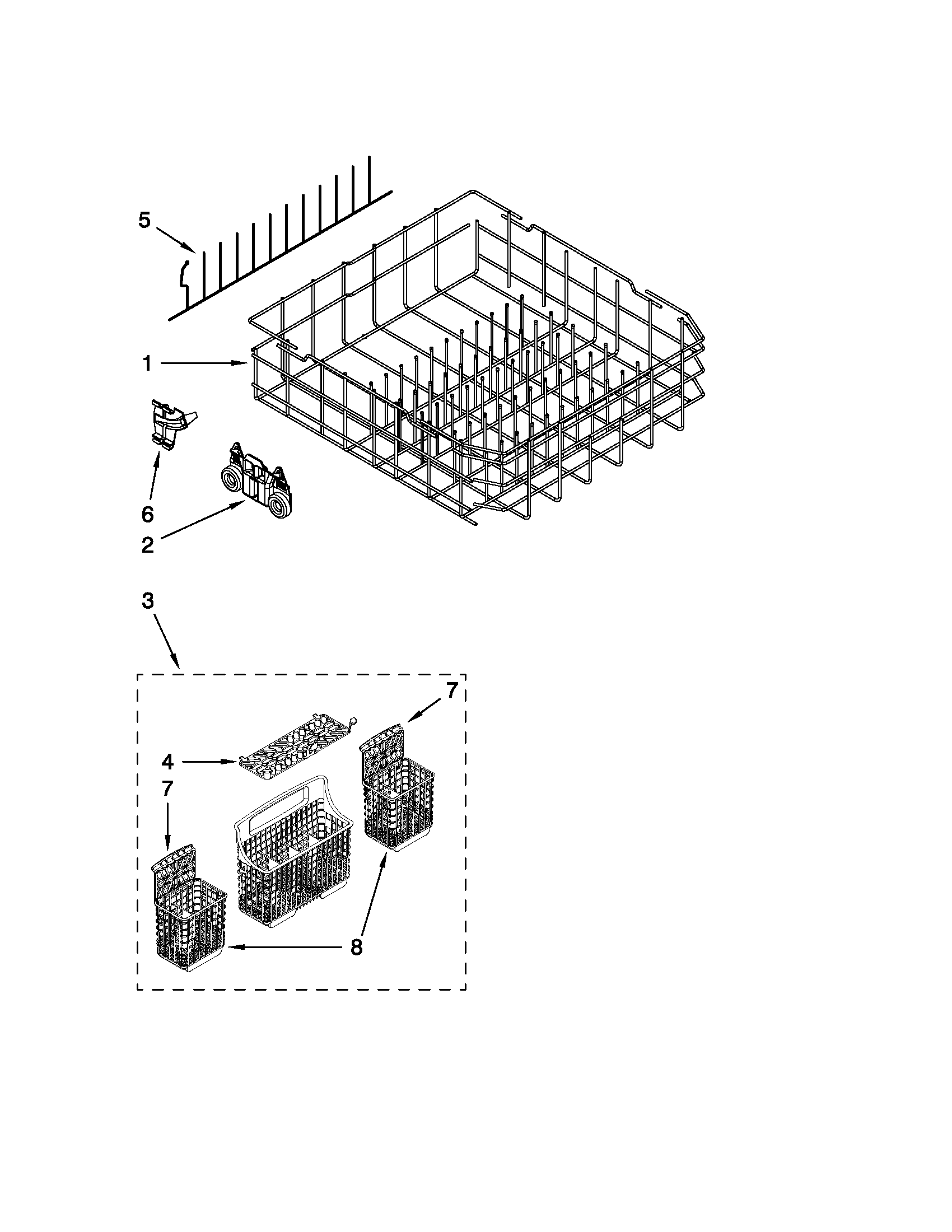 5
1
6
2
3
7
4
7
8